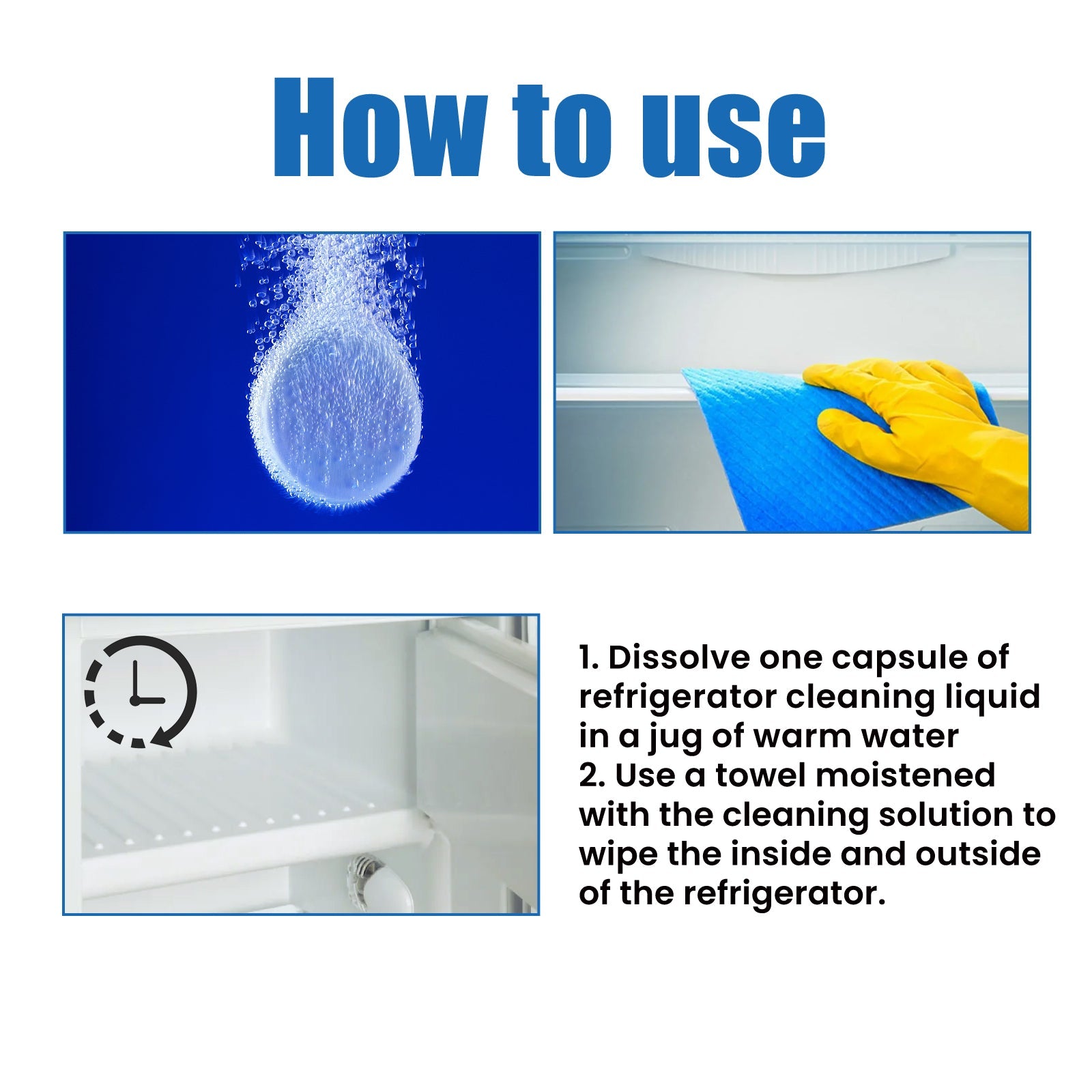 How to use

1. Dissolve one capsule of refrigerator cleaning liquid in a jug of warm water
2. Use a towel moistened with the cleaning solution to wipe the inside and outside of the refrigerator.