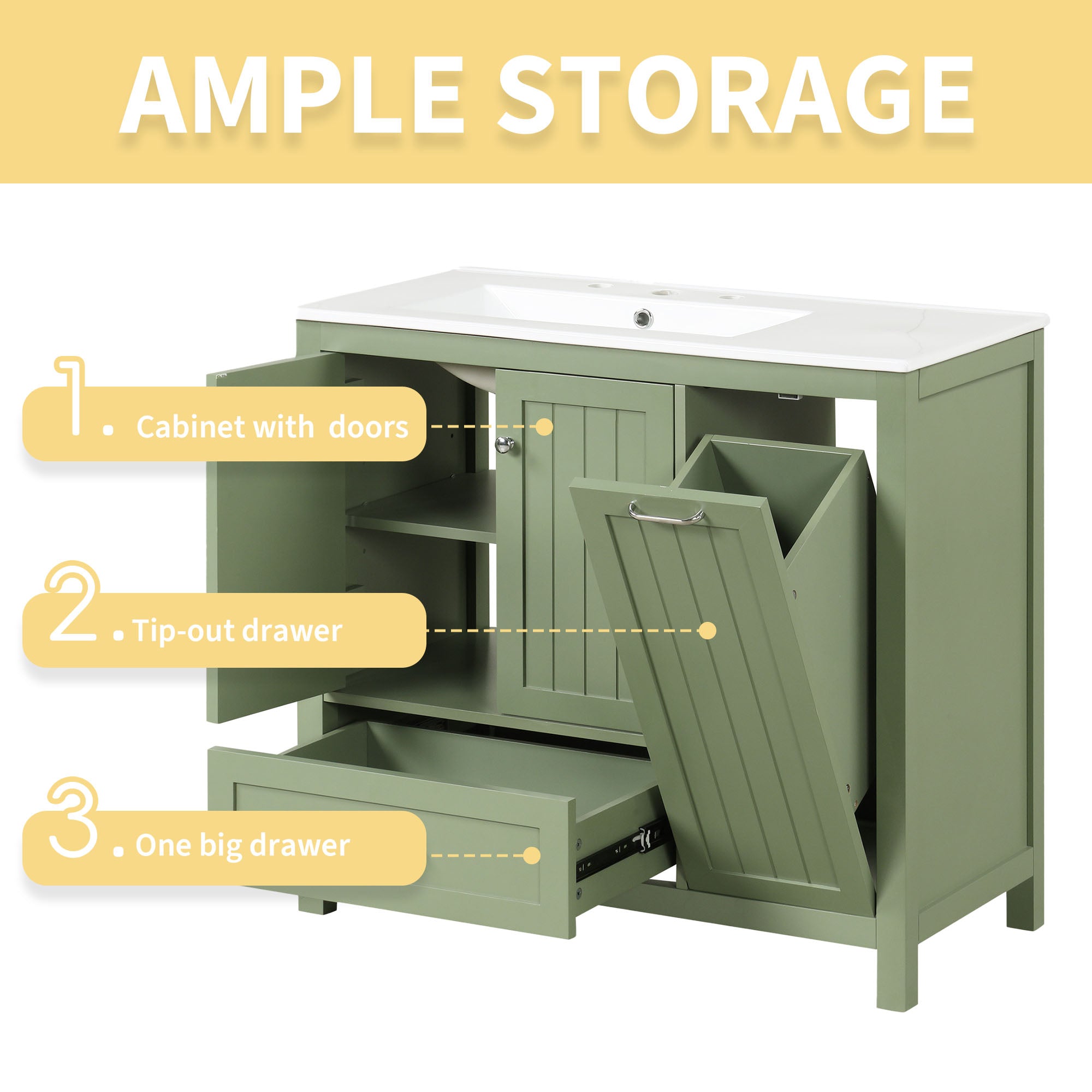 AMPLE STORAGE

1. Cabinet with doors

2. Tip-out drawer

3. One big drawer