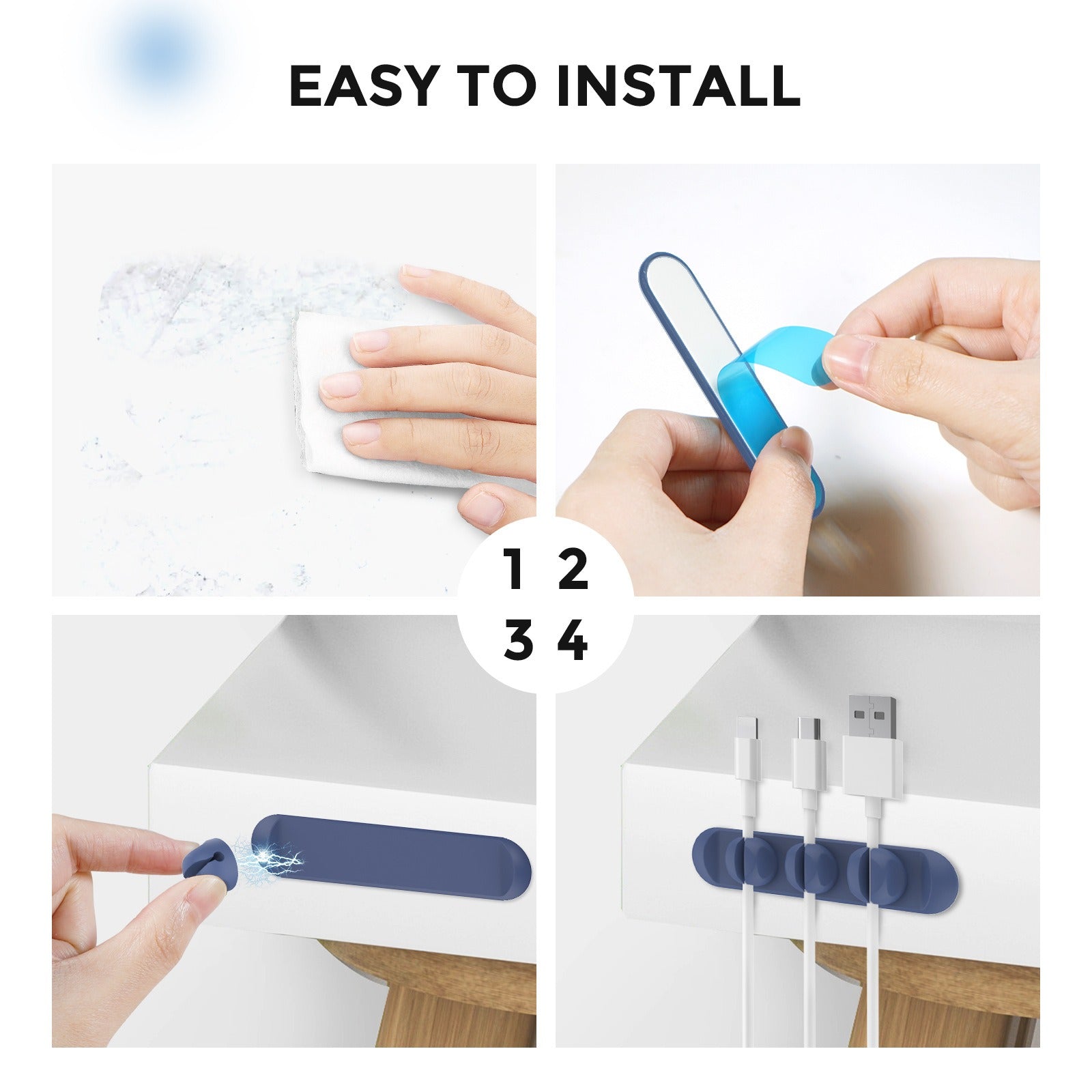 EASY TO INSTALL

1 2
3 4