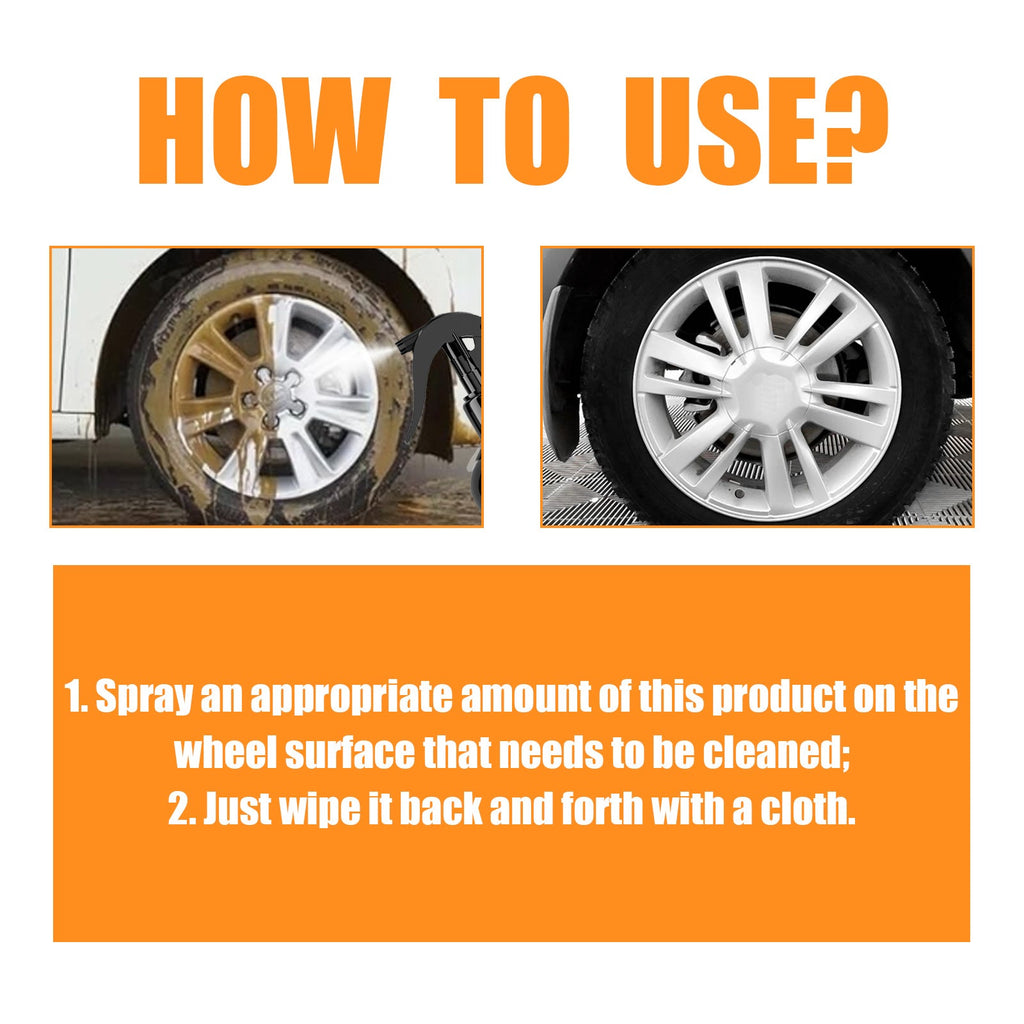 HOW TO USE?

1. Spray an appropriate amount of this product on the wheel surface that needs to be cleaned;
2. Just wipe it back and forth with a cloth.