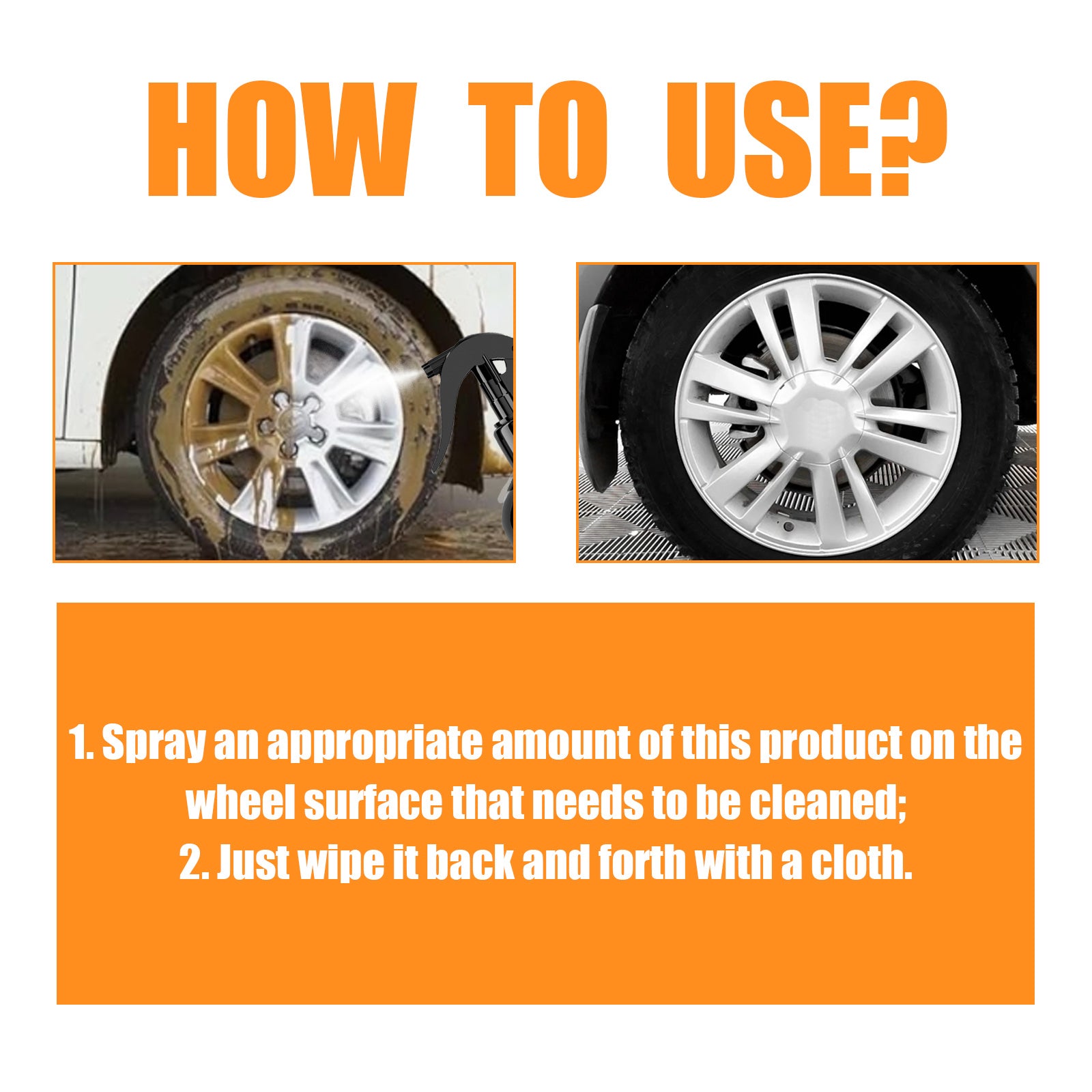 HOW TO USE?

1. Spray an appropriate amount of this product on the wheel surface that needs to be cleaned;
2. Just wipe it back and forth with a cloth.