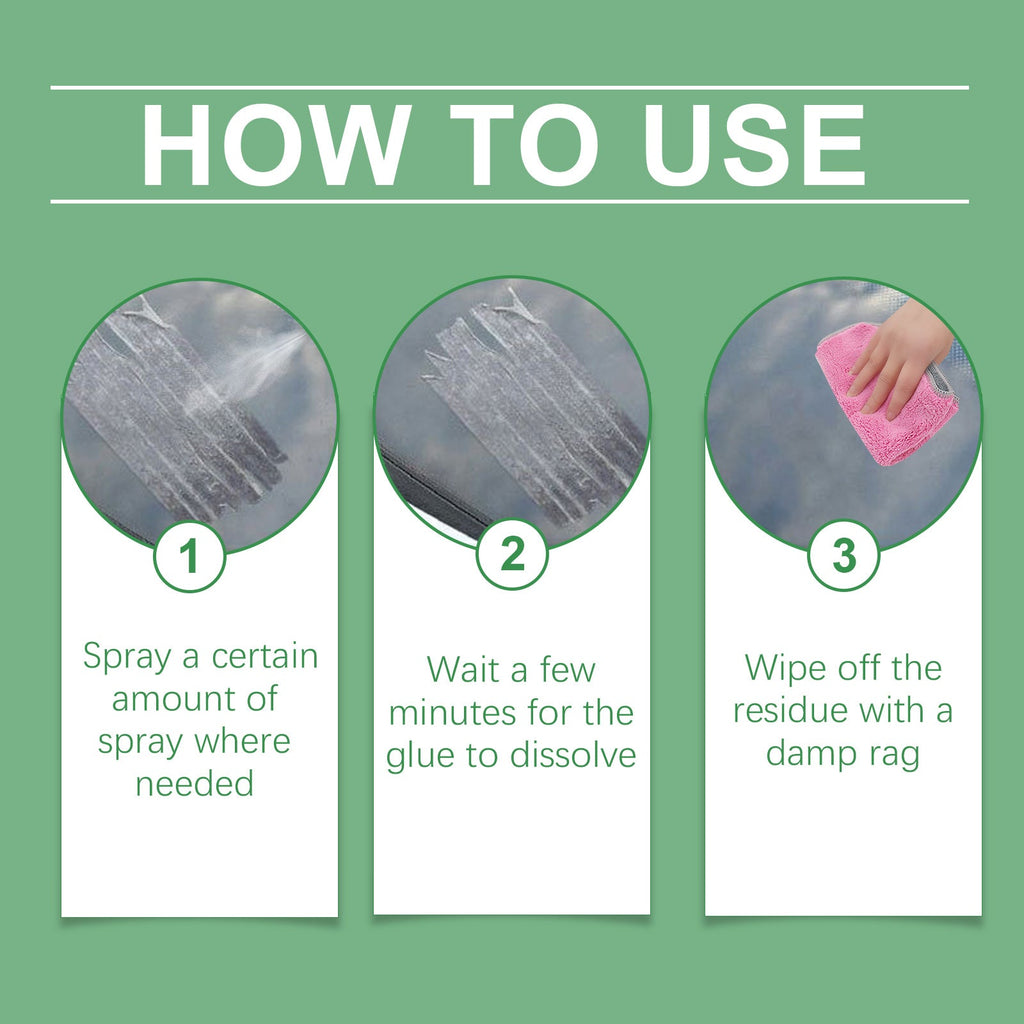 HOW TO USE

1

Spray a certain amount of spray where needed

2

Wait a few minutes for the glue to dissolve

3

Wipe off the residue with a damp rag