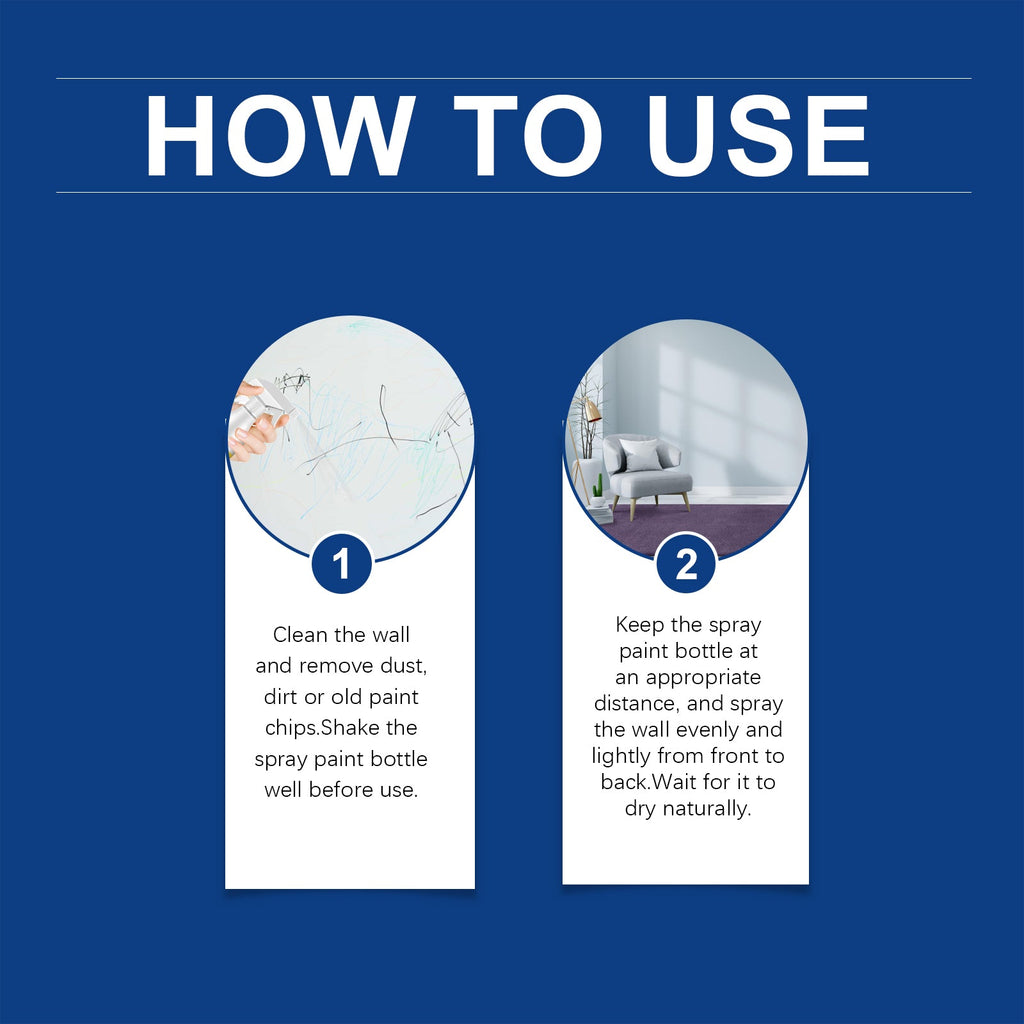 HOW TO USE

1

Clean the wall and remove dust, dirt or old paint chips.Shake the spray paint bottle well before use.

2

Keep the spray paint bottle at an appropriate distance, and spray the wall evenly and lightly from front to back.Wait for it to dry naturally.