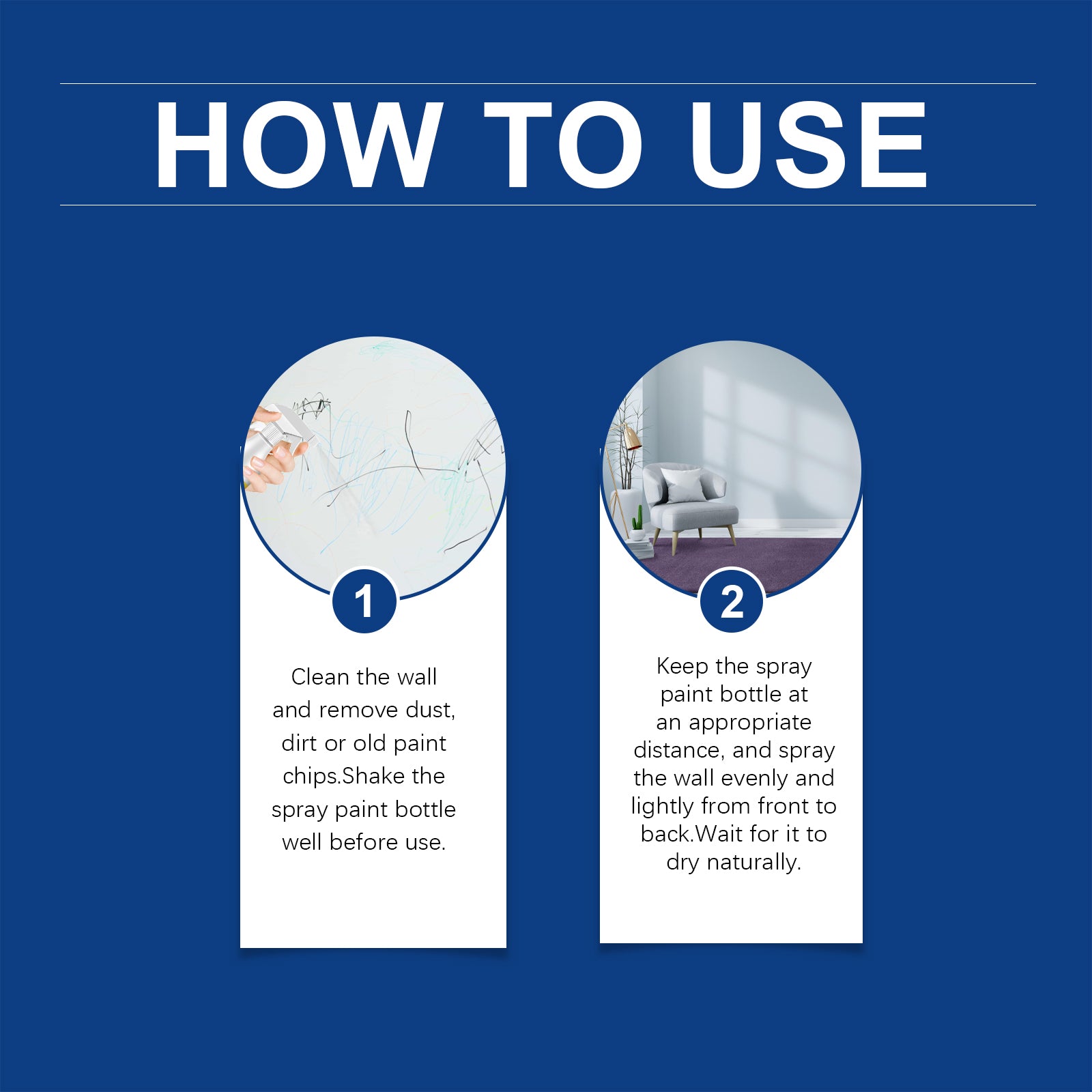 HOW TO USE

1

Clean the wall and remove dust, dirt or old paint chips.Shake the spray paint bottle well before use.

2

Keep the spray paint bottle at an appropriate distance, and spray the wall evenly and lightly from front to back.Wait for it to dry naturally.