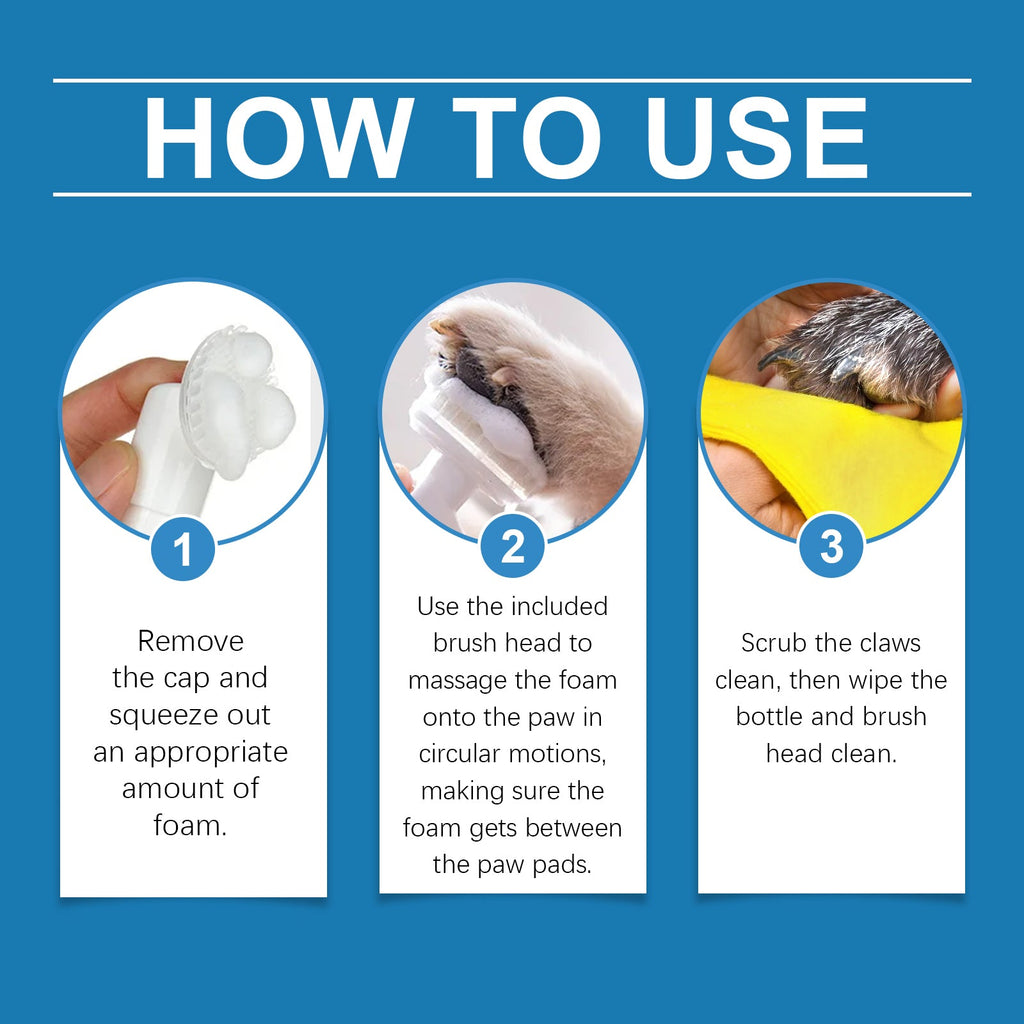 HOW TO USE

1

Remove the cap and squeeze out an appropriate amount of foam.

2

Use the included brush head to massage the foam onto the paw in circular motions, making sure the foam gets between the paw pads.

3

Scrub the claws clean, then wipe the bottle and brush head clean.