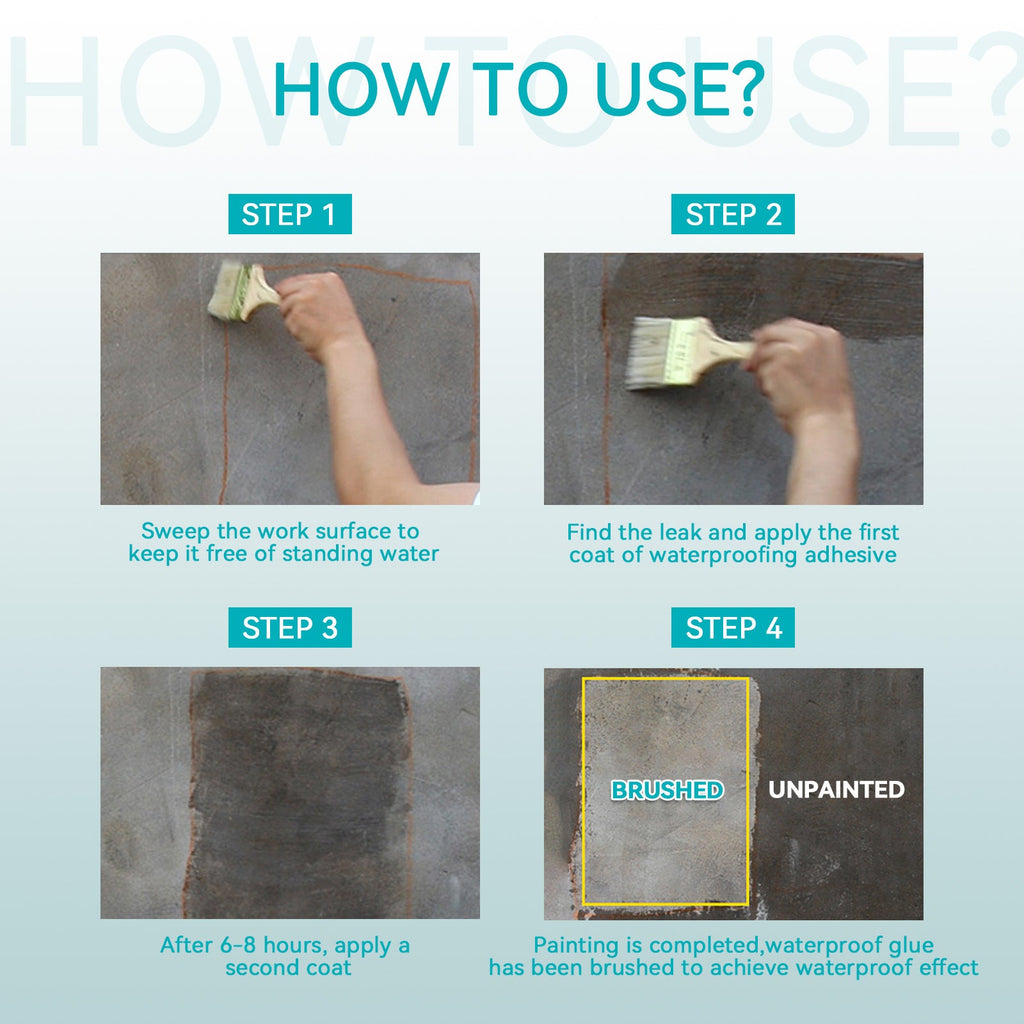 HOW TO USE?

HOW TO USE?

STEP 1

Sweep the work surface to keep it free of standing water

STEP 2

Find the leak and apply the first coat of waterproofing adhesive

STEP 3

After 6-8 hours, apply a second coat

STEP 4

BRUSHED

UNPAINTED

Painting is completed,waterproof glue has been brushed to achieve waterproof effect