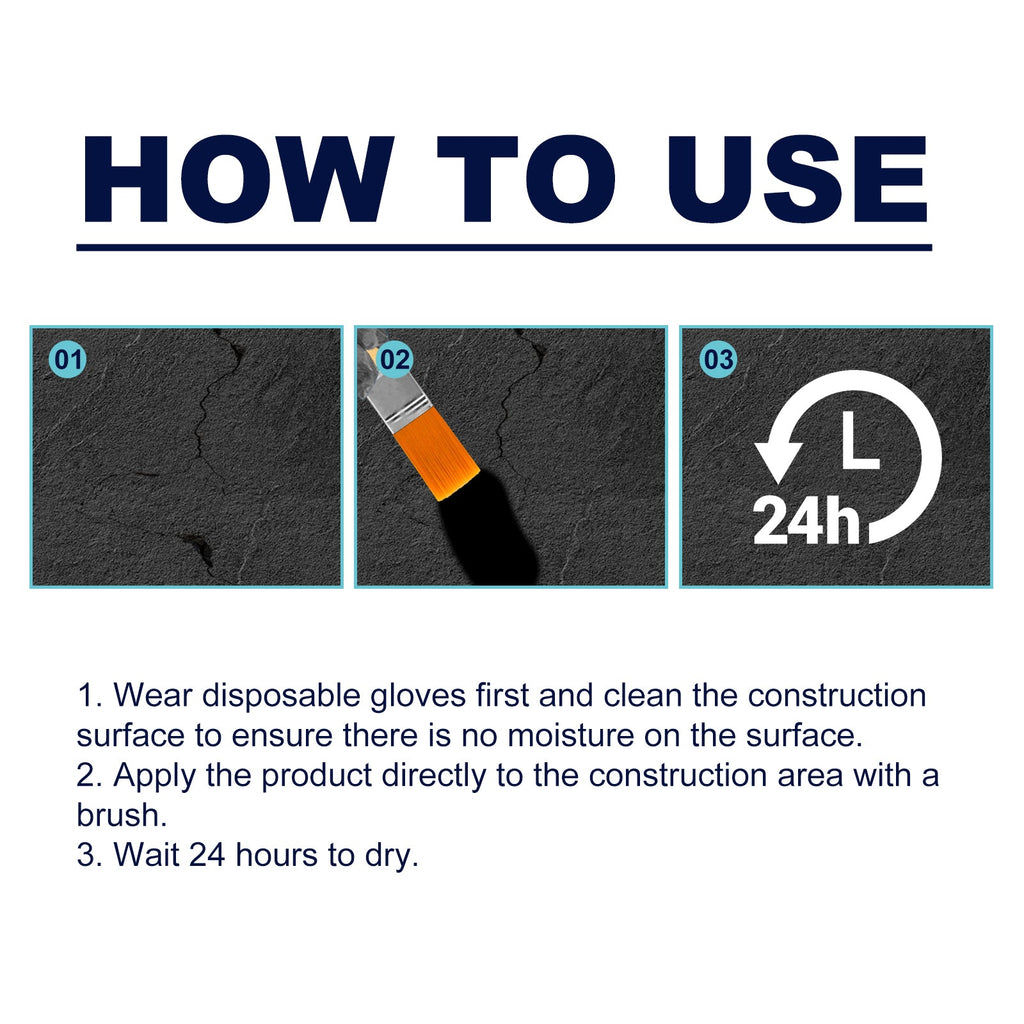 HOW TO USE

01

02

03

24h

1. Wear disposable gloves first and clean the construction surface to ensure there is no moisture on the surface.
2. Apply the product directly to the construction area with a brush.
3. Wait 24 hours to dry.