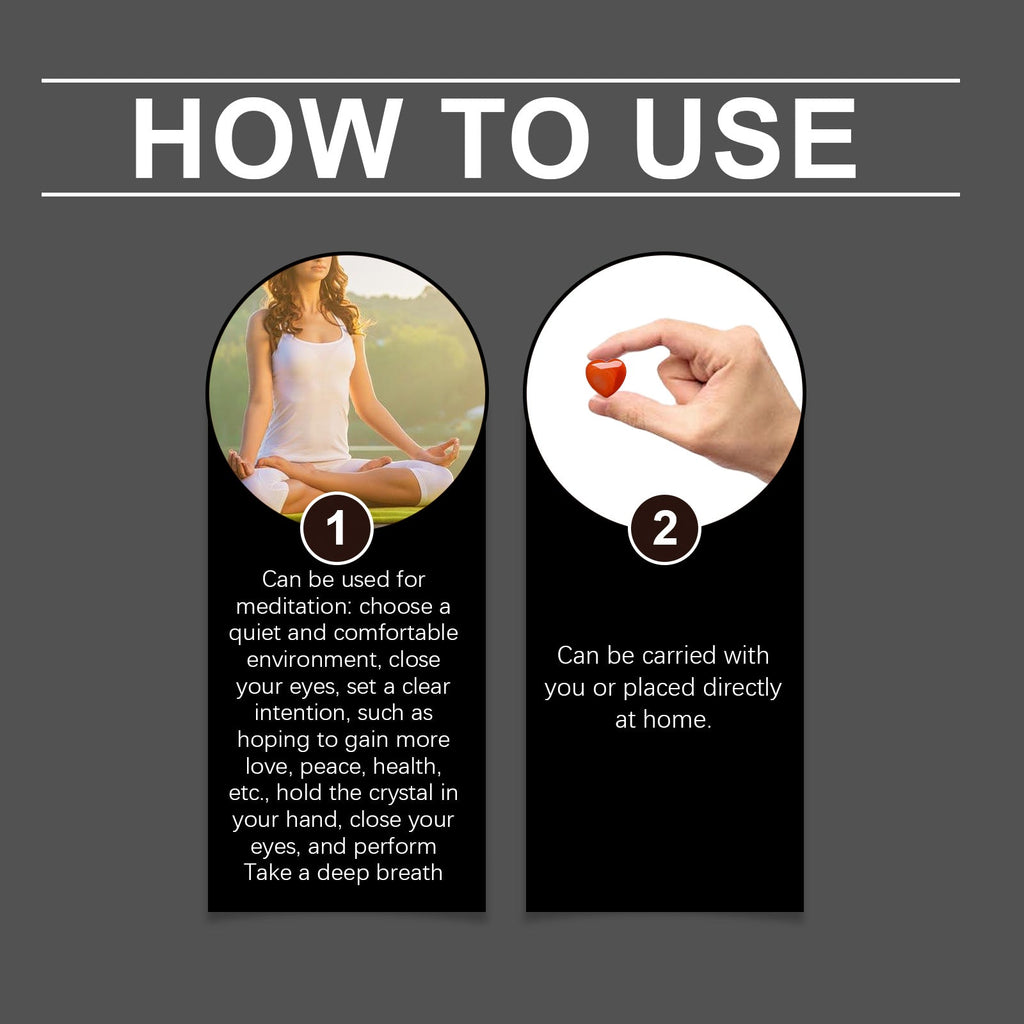 HOW TO USE

1

Can be used for meditation: choose a quiet and comfortable environment, close your eyes, set a clear intention, such as hoping to gain more love, peace, health, etc., hold the crystal in your hand, close your eyes, and perform Take a deep breath

2

Can be carried with you or placed directly at home.