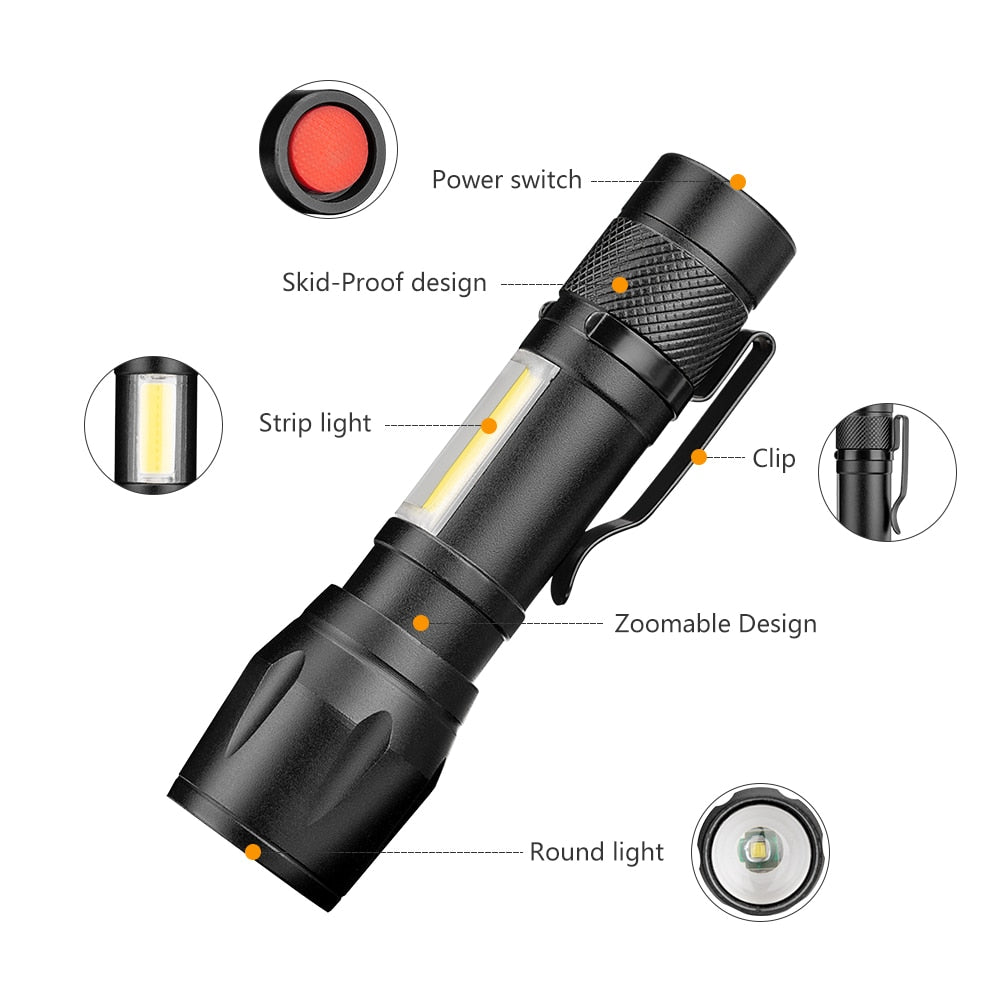 Power switch

Skid-Proof design

Strip light

Clip

Zoomable Design

Round light