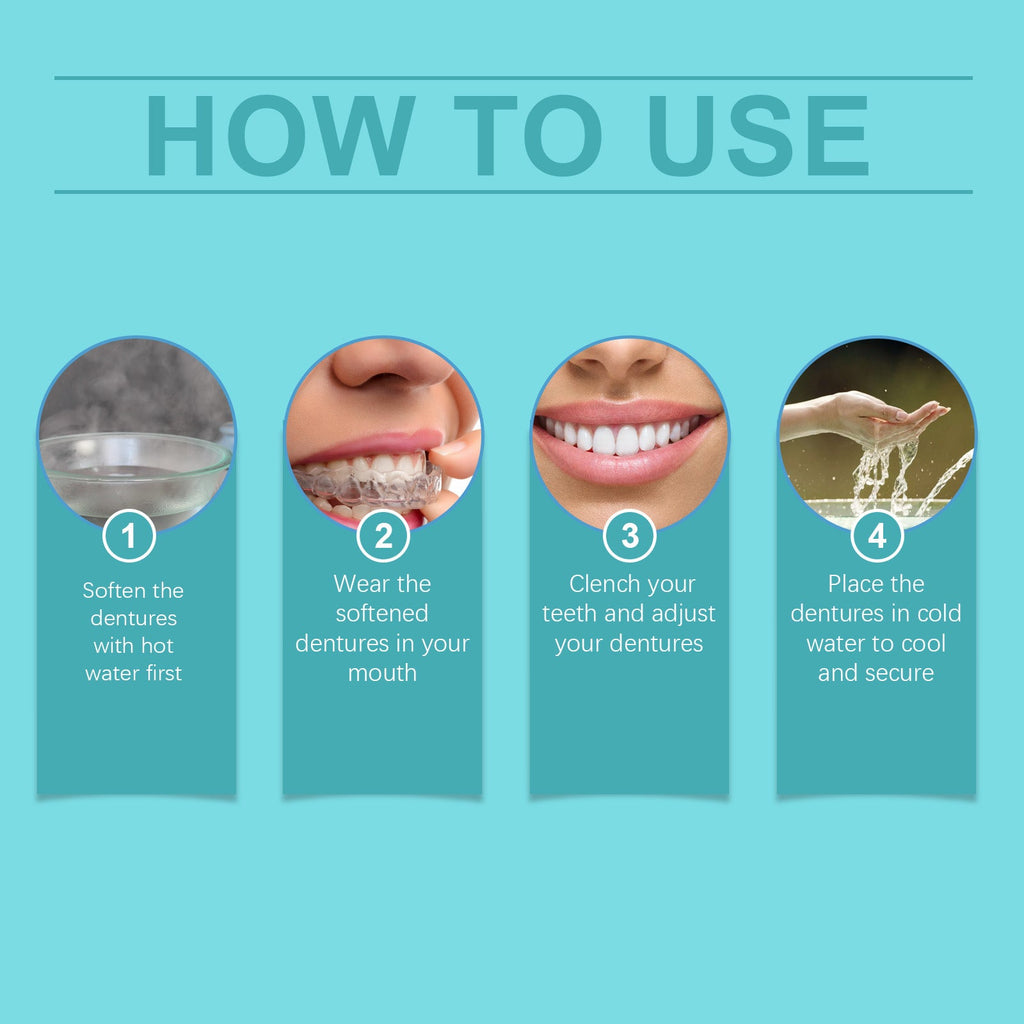 HOW TO USE

1
Soften the dentures with hot water first

2
Wear the softened dentures in your mouth

3
Clench your teeth and adjust your dentures

4
Place the dentures in cold water to cool and secure