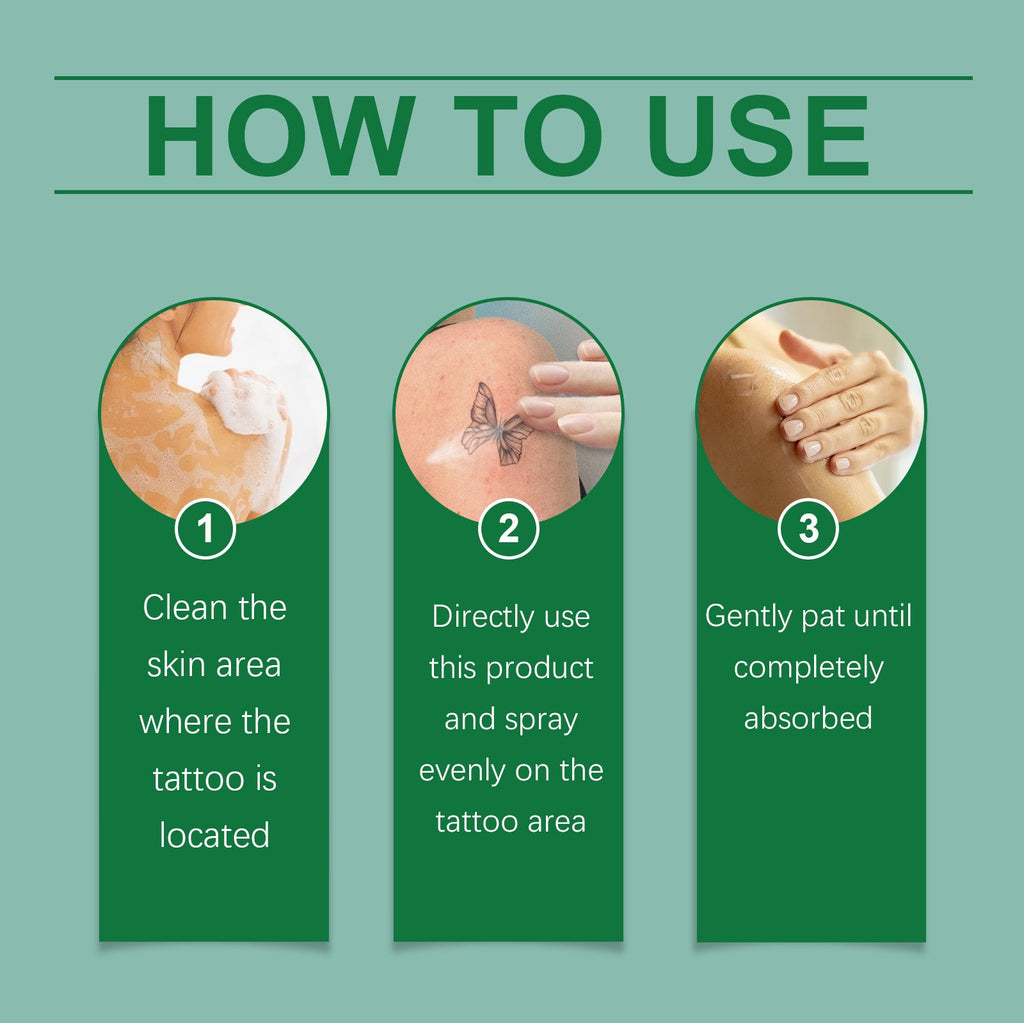 HOW TO USE

1

Clean the skin area where the tattoo is located

2

Directly use this product and spray evenly on the tattoo area

3

Gently pat until completely absorbed