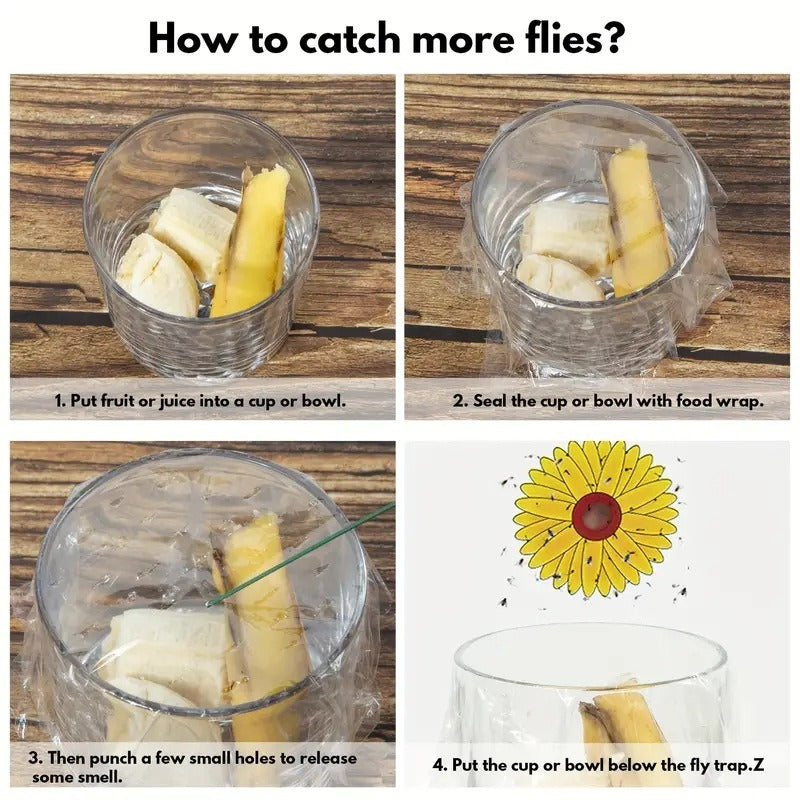 How to catch more flies?

1. Put fruit or juice into a cup or bowl.

2. Seal the cup or bowl with food wrap.

3. Then punch a few small holes to release some smell.

4. Put the cup or bowl below the fly trap.Z