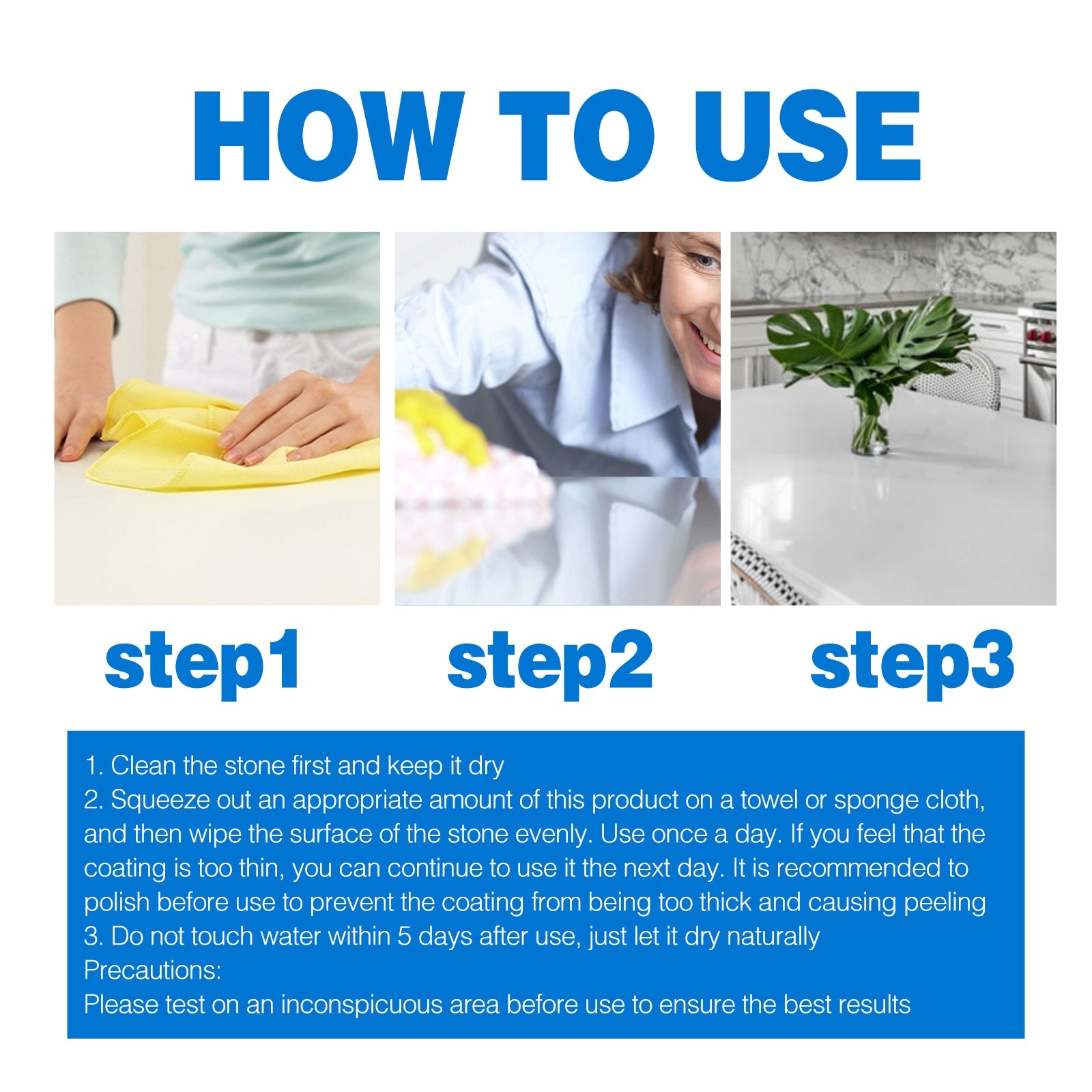 HOW TO USE

step1 step2 step3

1. Clean the stone first and keep it dry
2. Squeeze out an appropriate amount of this product on a towel or sponge cloth, and then wipe the surface of the stone evenly. Use once a day. If you feel that the coating is too thin, you can continue to use it the next day. It is recommended to polish before use to prevent the coating from being too thick and causing peeling
3. Do not touch water within 5 days after use, just let it dry naturally
Precautions:
Please test on an inconspicuous area before use to ensure the best results