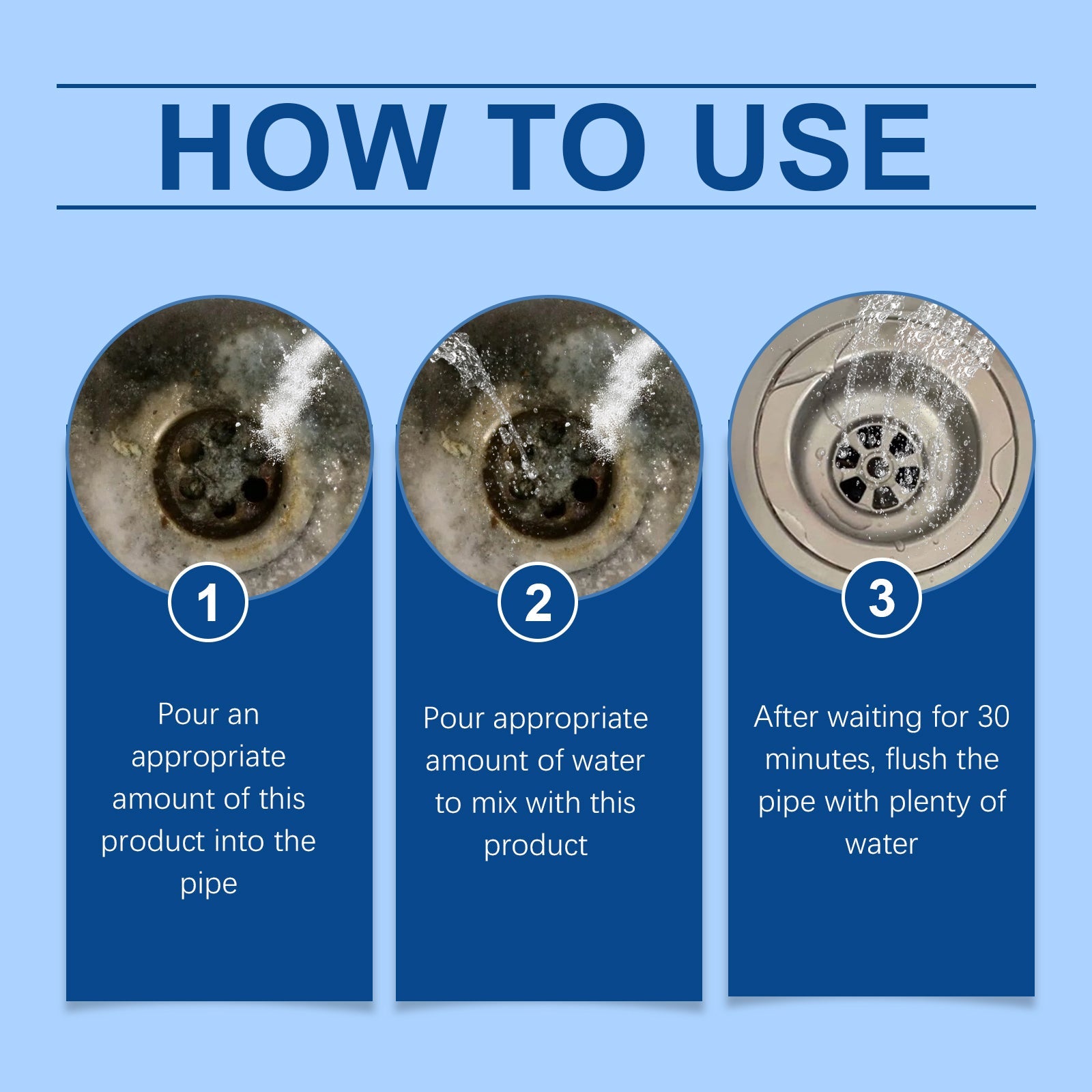 HOW TO USE

1

Pour an appropriate amount of this product into the pipe

2

Pour appropriate amount of water to mix with this product

3

After waiting for 30 minutes, flush the pipe with plenty of water