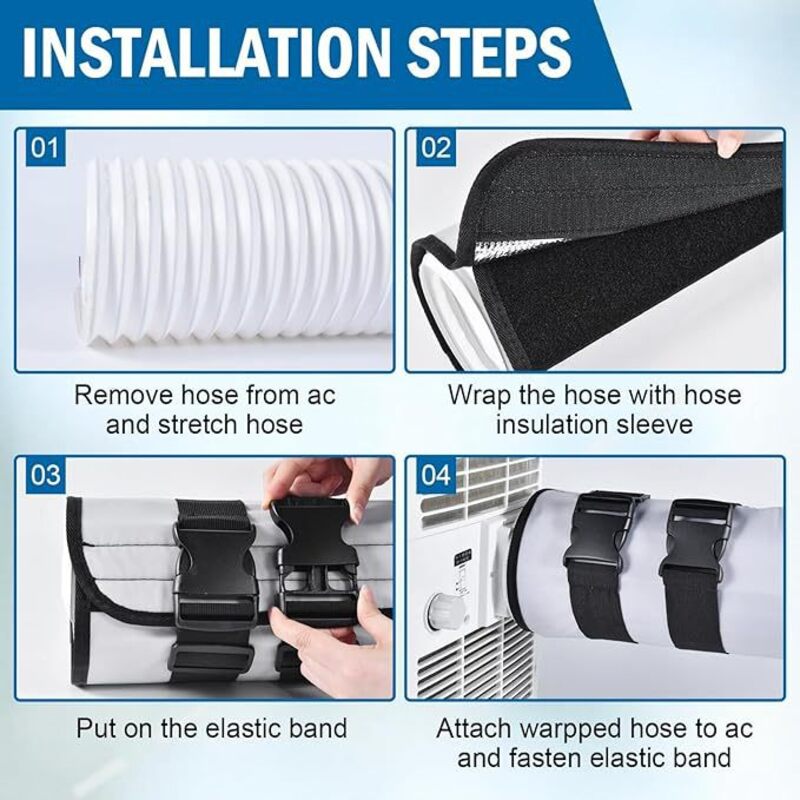 INSTALLATION STEPS

01

Remove hose from ac and stretch hose

02

Wrap the hose with hose insulation sleeve

03

Put on the elastic band

04

Attach warpped hose to ac and fasten elastic band