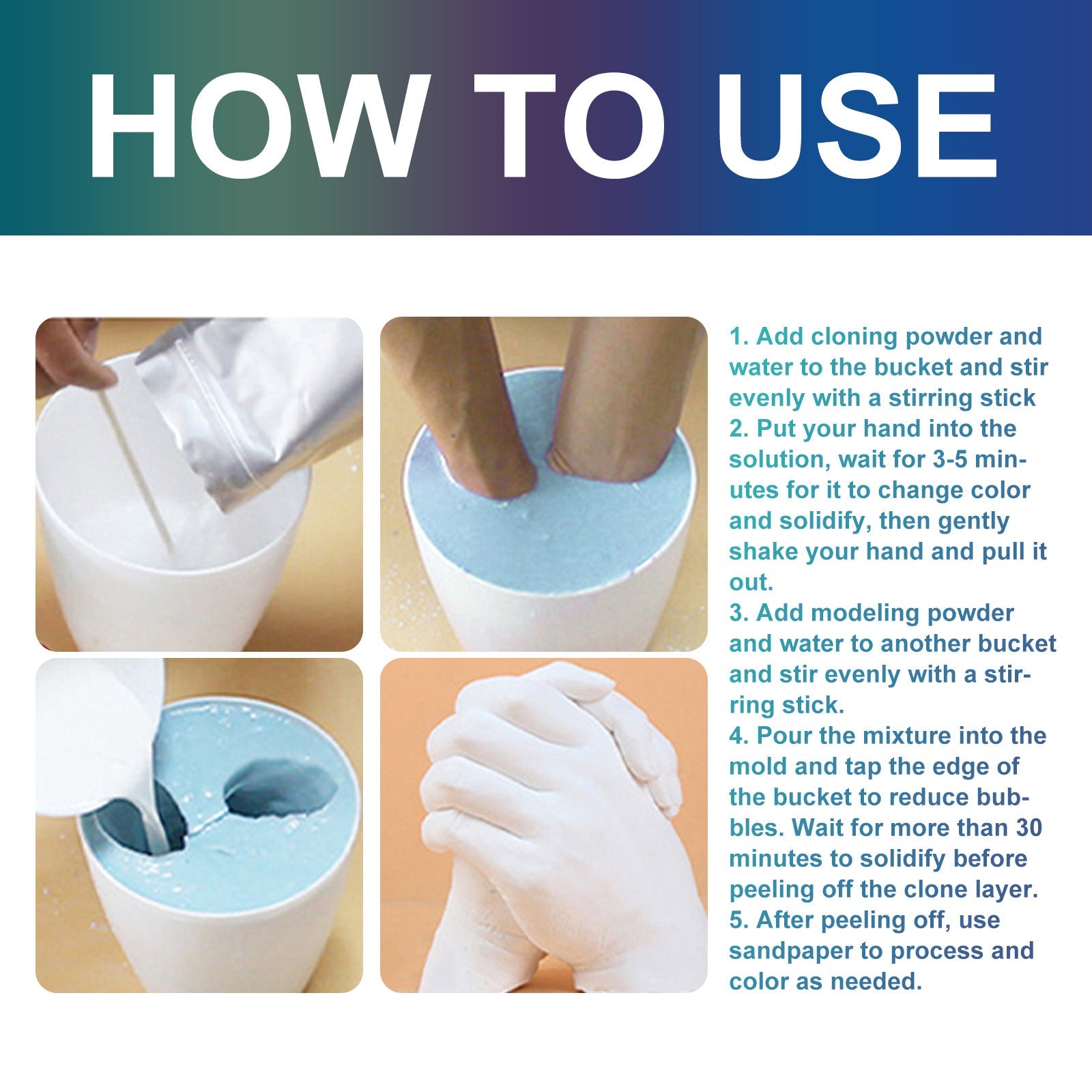 HOW TO USE

1. Add cloning powder and water to the bucket and stir evenly with a stirring stick
2. Put your hand into the solution, wait for 3-5 minutes for it to change color and solidify, then gently shake your hand and pull it out.
3. Add modeling powder and water to another bucket and stir evenly with a stirring stick.
4. Pour the mixture into the mold and tap the edge of the bucket to reduce bubbles. Wait for more than 30 minutes to solidify before peeling off the clone layer.
5. After peeling off, use sandpaper to process and color as needed.