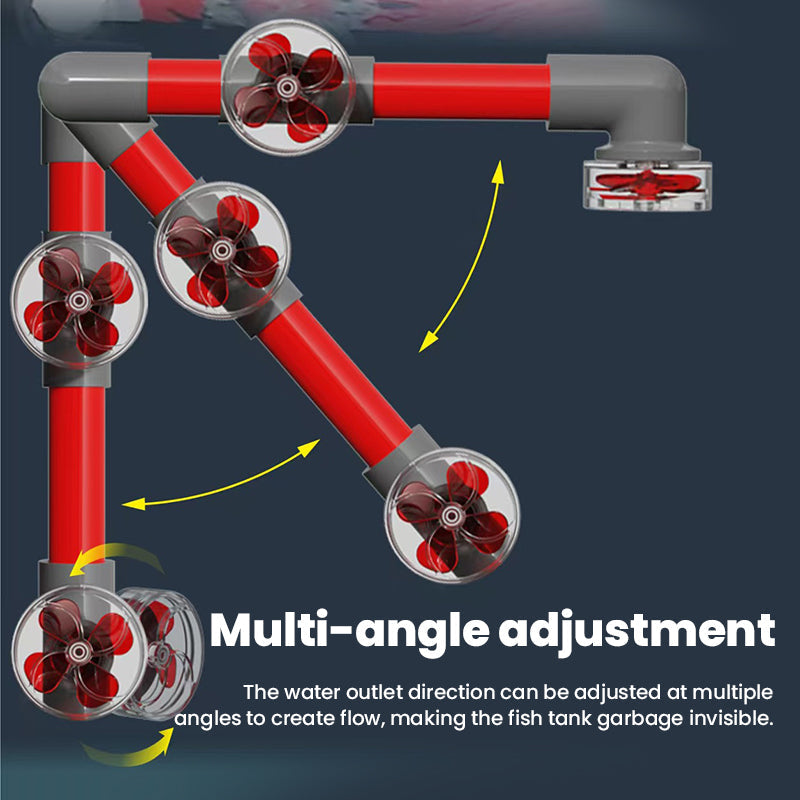 Multi-angle adjustment

The water outlet direction can be adjusted at multiple angles to create flow, making the fish tank garbage invisible.