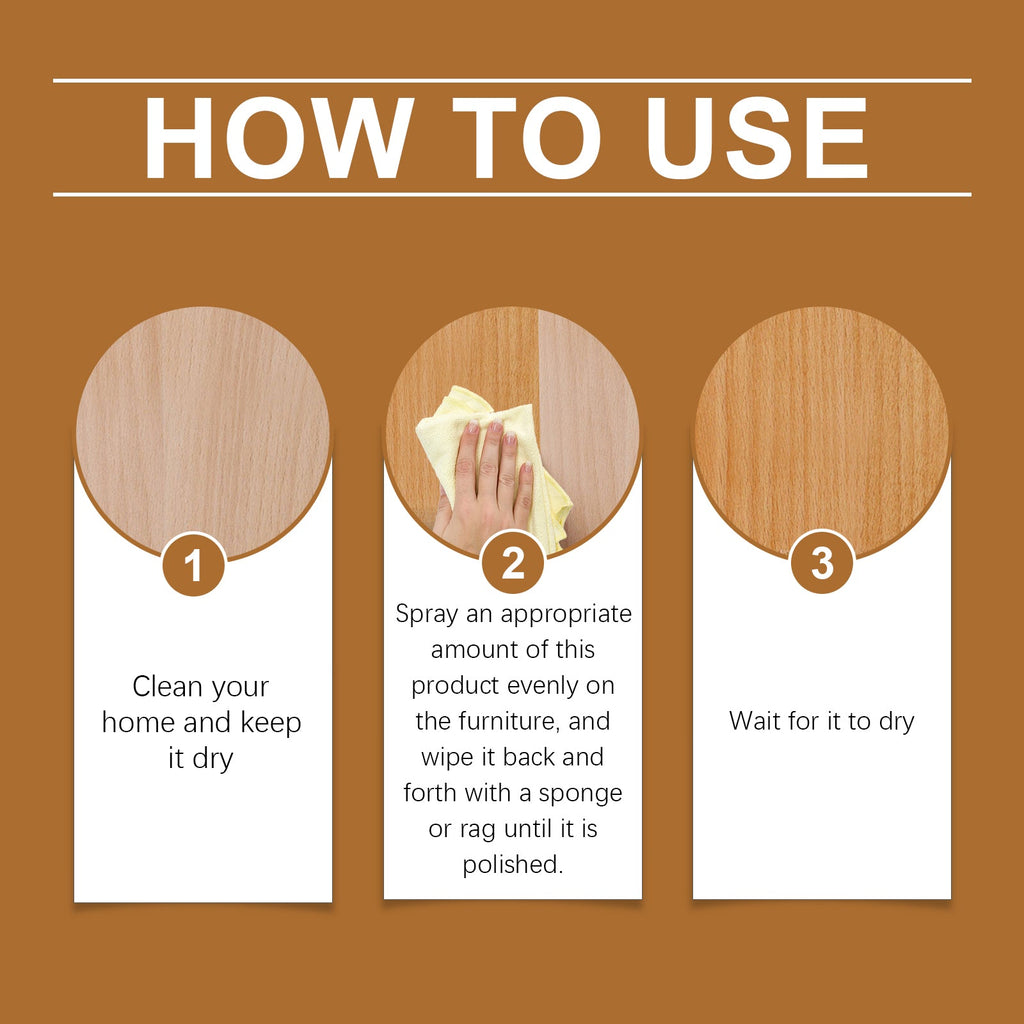 HOW TO USE

1

Clean your home and keep it dry

2

Spray an appropriate amount of this product evenly on the furniture, and wipe it back and forth with a sponge or rag until it is polished.

3

Wait for it to dry