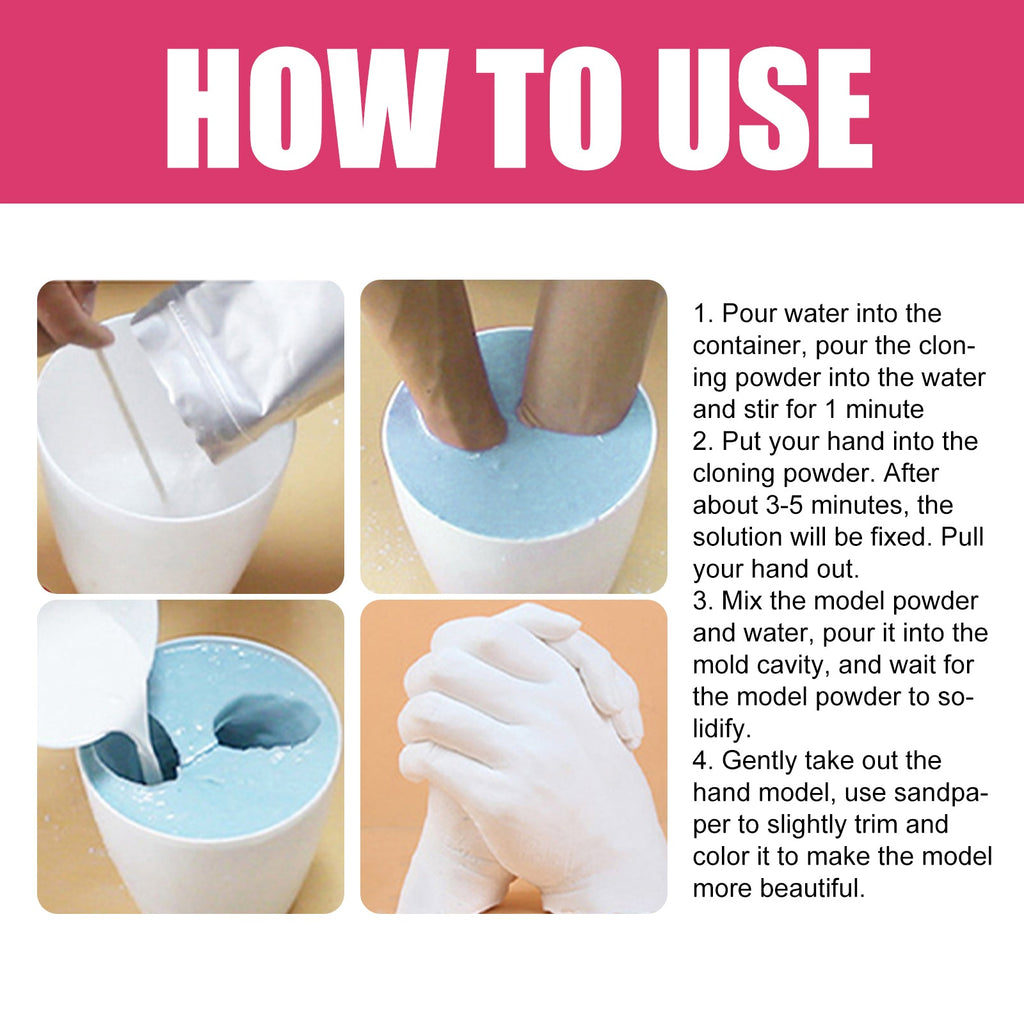 HOW TO USE

1. Pour water into the container, pour the cloning powder into the water and stir for 1 minute
2. Put your hand into the cloning powder. After about 3-5 minutes, the solution will be fixed. Pull your hand out.
3. Mix the model powder and water, pour it into the mold cavity, and wait for the model powder to solidify.
4. Gently take out the hand model, use sandpaper to slightly trim and color it to make the model more beautiful.