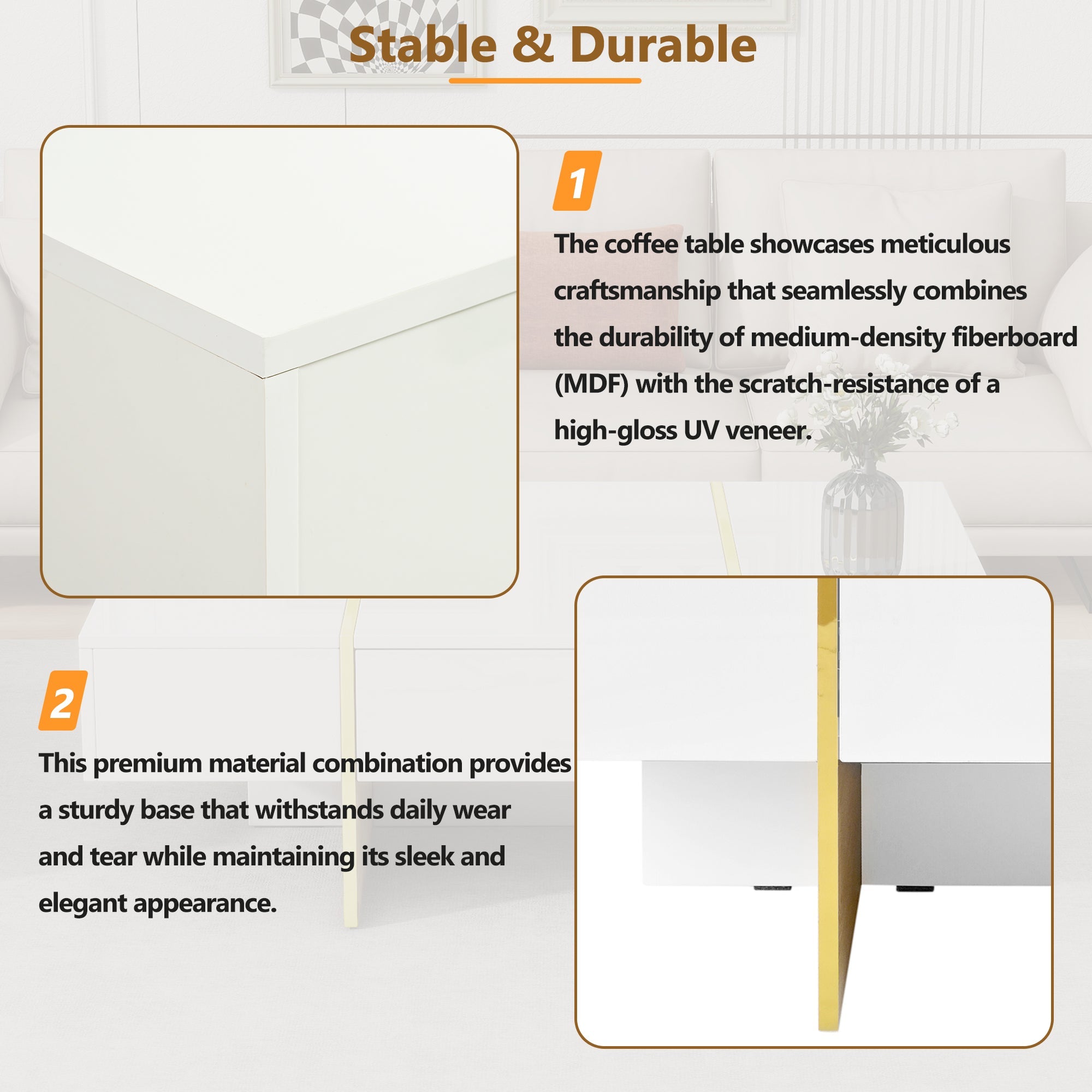 Stable & Durable

1

The coffee table showcases meticulous craftsmanship that seamlessly combines the durability of medium-density fiberboard (MDF) with the scratch-resistance of a high-gloss UV veneer.

2

This premium material combination provides a sturdy base that withstands daily wear and tear while maintaining its sleek and elegant appearance.