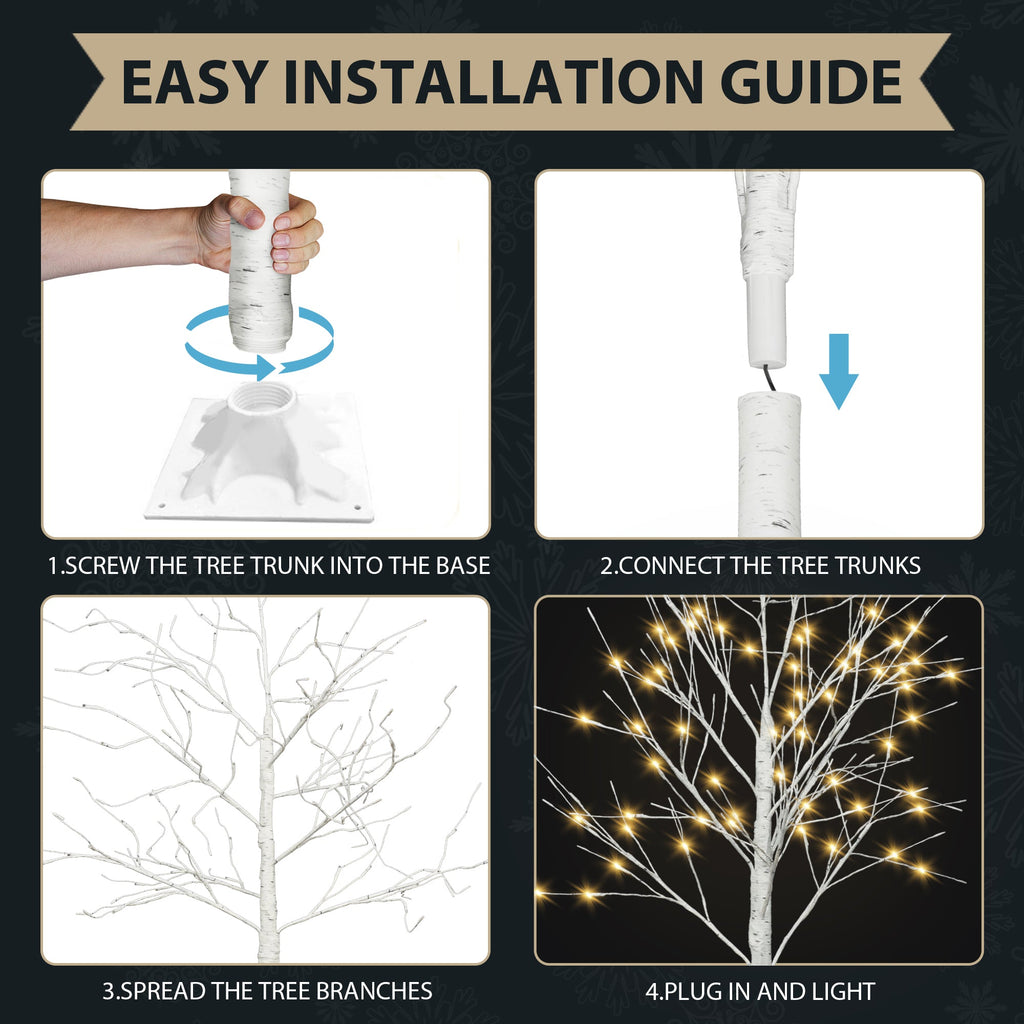 EASY INSTALLATION GUIDE

1.SCREW THE TREE TRUNK INTO THE BASE

2.CONNECT THE TREE TRUNKS

3.SPREAD THE TREE BRANCHES

4.PLUG IN AND LIGHT