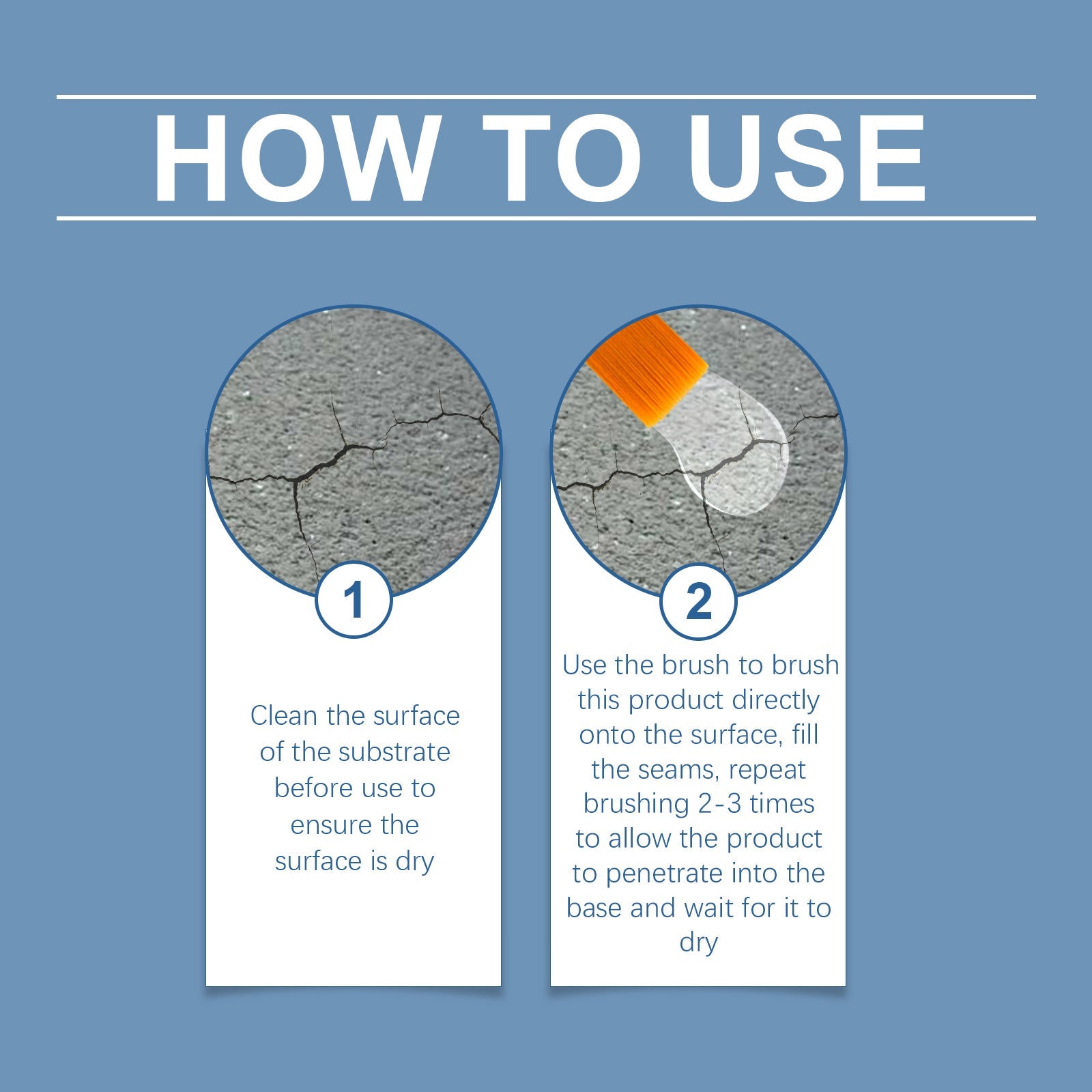 HOW TO USE

1

Clean the surface of the substrate before use to ensure the surface is dry

2

Use the brush to brush this product directly onto the surface, fill the seams, repeat brushing 2-3 times to allow the product to penetrate into the base and wait for it to dry