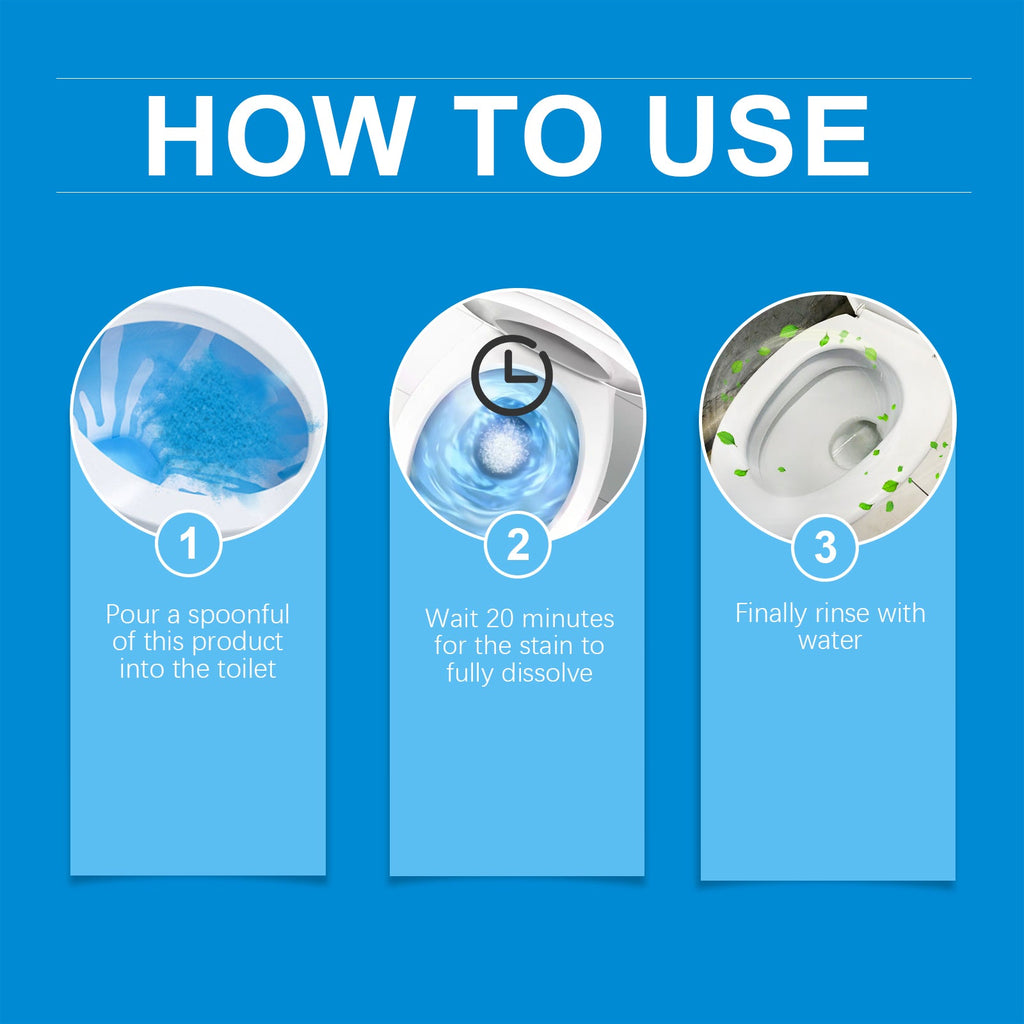 HOW TO USE

1

Pour a spoonful of this product into the toilet

2

Wait 20 minutes for the stain to fully dissolve

3

Finally rinse with water