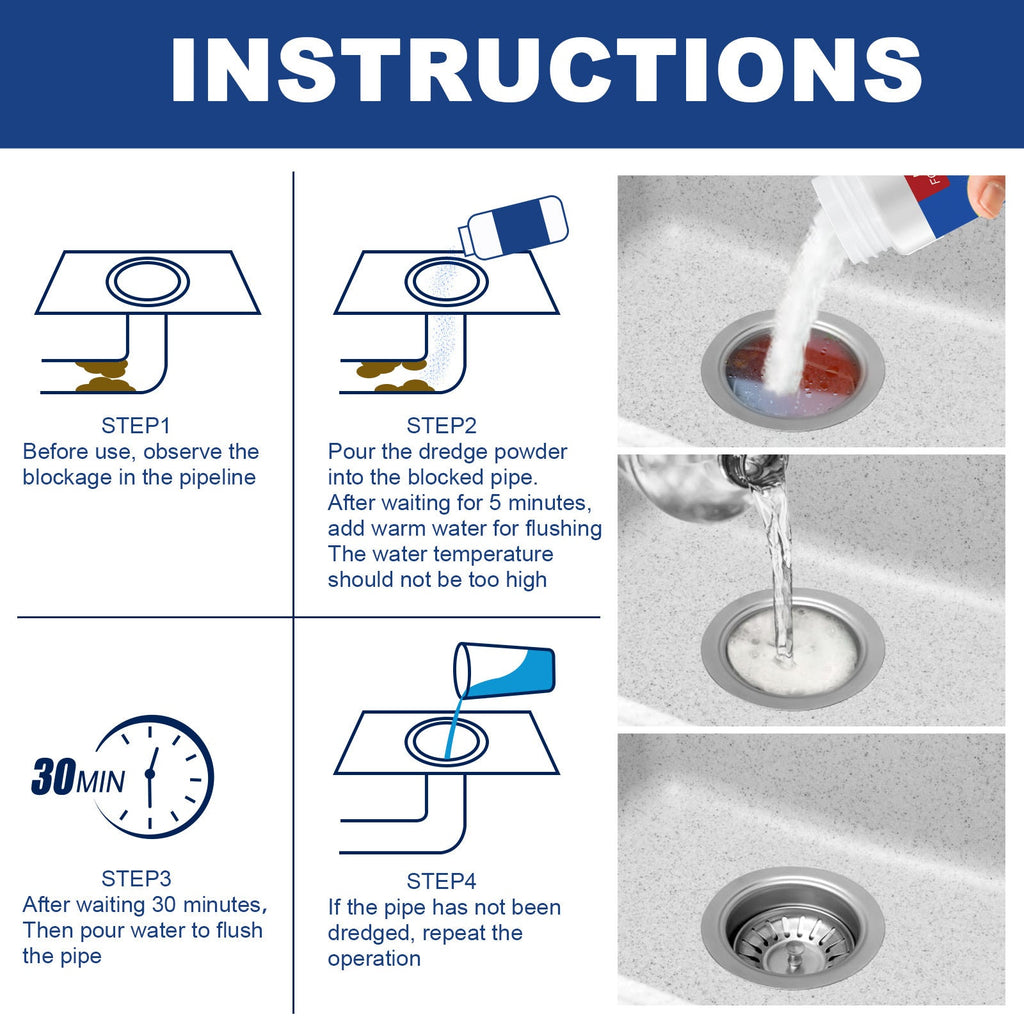 INSTRUCTIONS

STEP1
Before use, observe the blockage in the pipeline

STEP2
Pour the dredge powder into the blocked pipe. After waiting for 5 minutes, add warm water for flushing The water temperature should not be too high

30MIN

STEP3
After waiting 30 minutes, Then pour water to flush the pipe

STEP4
If the pipe has not been dredged, repeat the operation