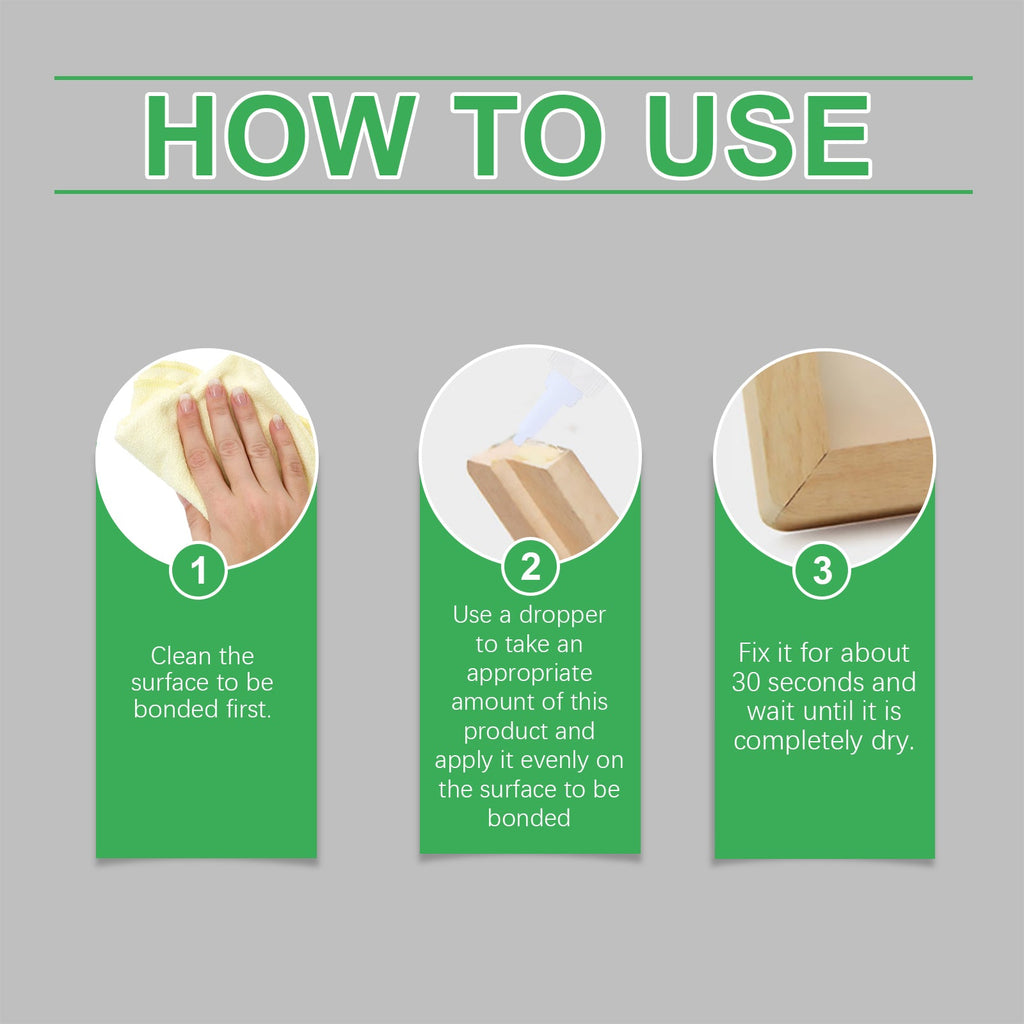 HOW TO USE

1

Clean the surface to be bonded first.

2

Use a dropper to take an appropriate amount of this product and apply it evenly on the surface to be bonded

3

Fix it for about 30 seconds and wait until it is completely dry.