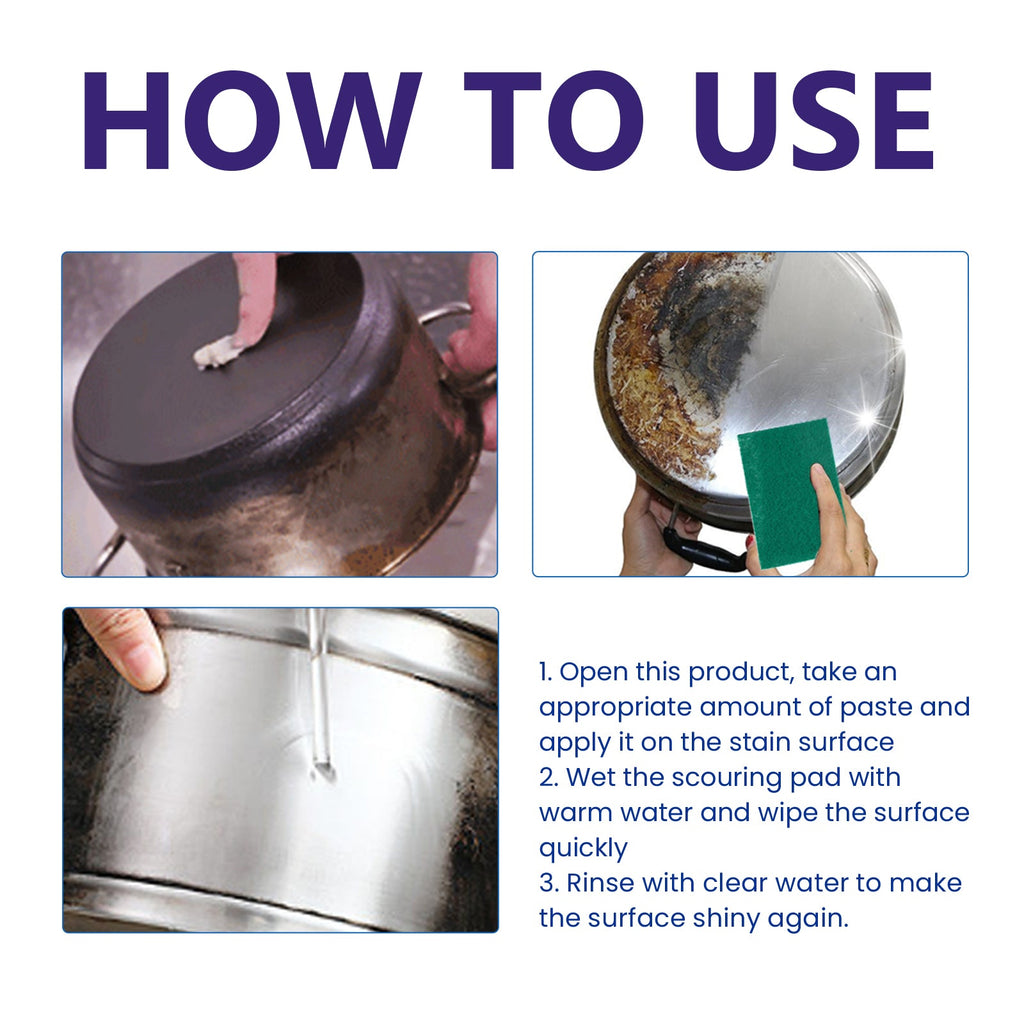 HOW TO USE

1. Open this product, take an appropriate amount of paste and apply it on the stain surface
2. Wet the scouring pad with warm water and wipe the surface quickly
3. Rinse with clear water to make the surface shiny again.