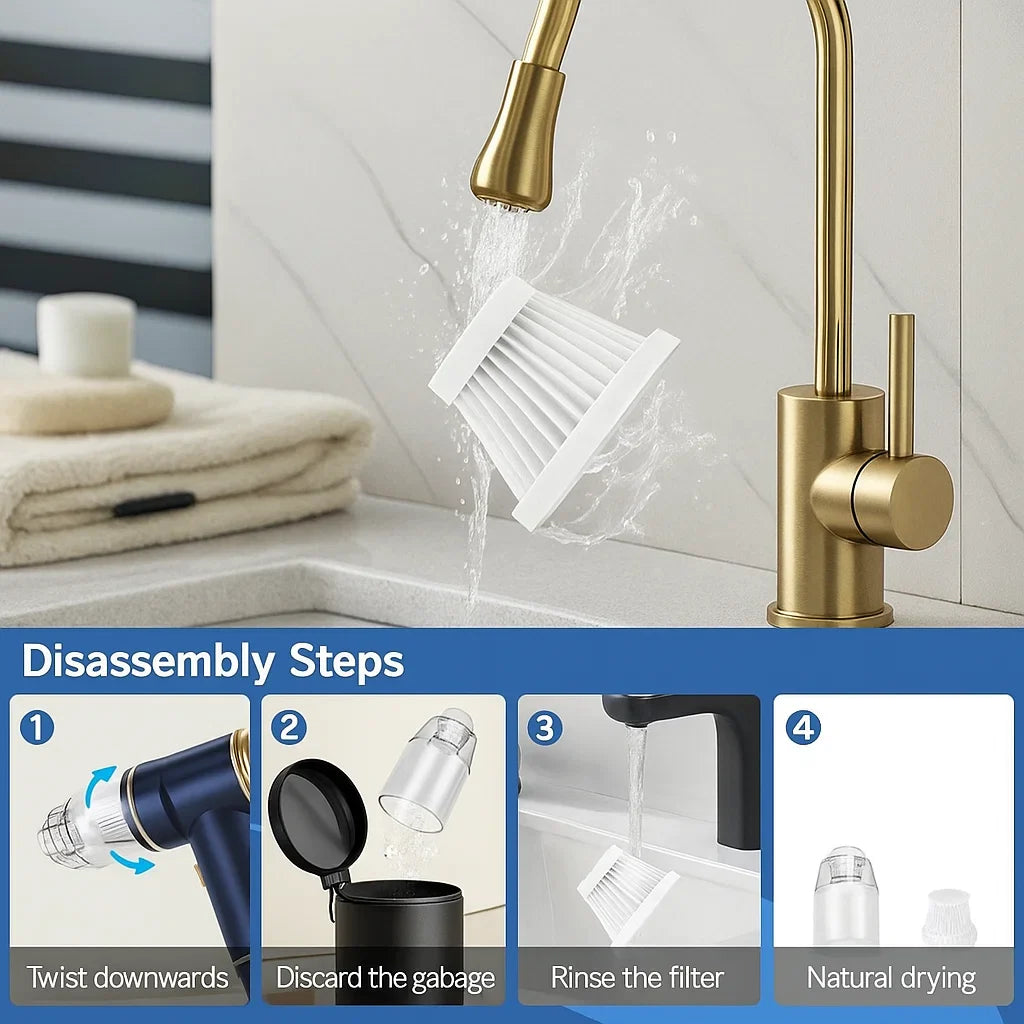 Disassembly Steps

1
Twist downwards

2
Discard the gabage

3
Rinse the filter

4
Natural drying