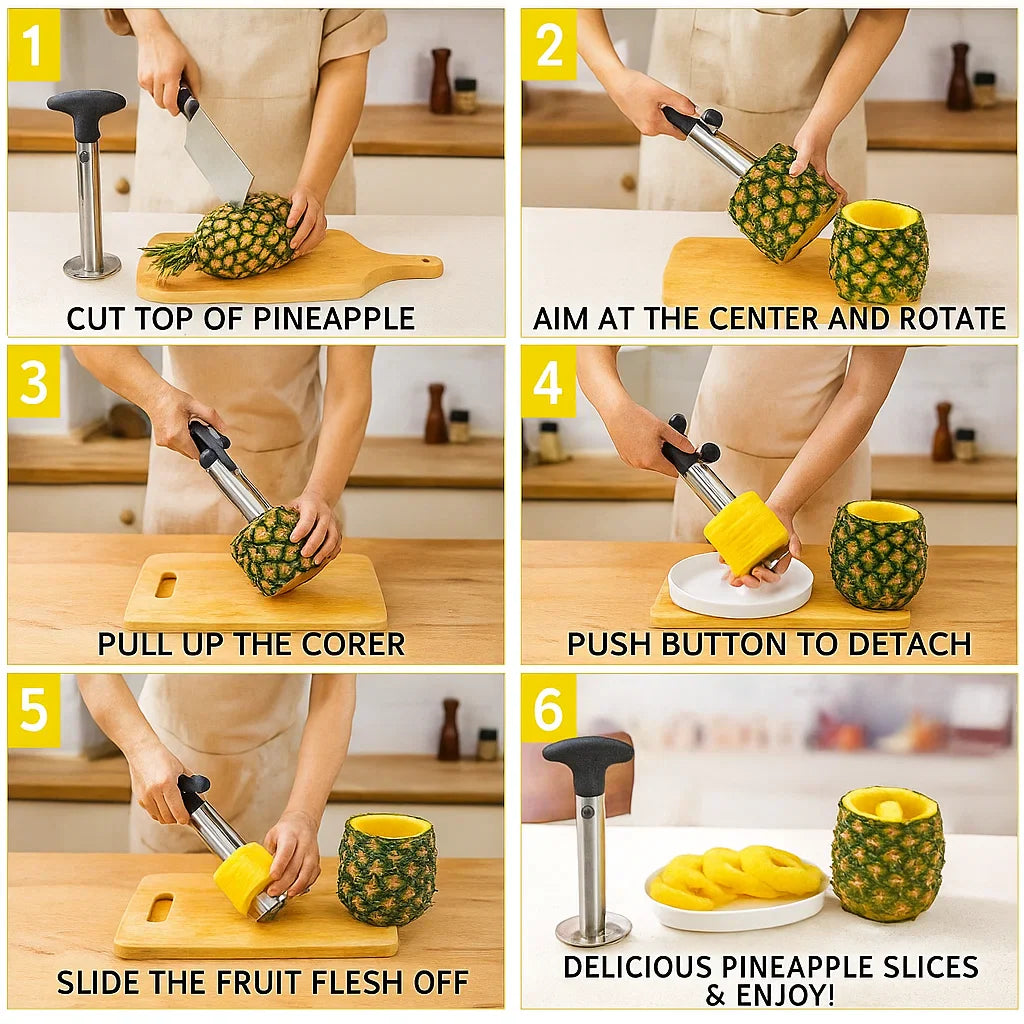 1
CUT TOP OF PINEAPPLE

2
AIM AT THE CENTER AND ROTATE

3
PULL UP THE CORER

4
PUSH BUTTON TO DETACH

5
SLIDE THE FRUIT FLESH OFF

6
DELICIOUS PINEAPPLE SLICES & ENJOY!